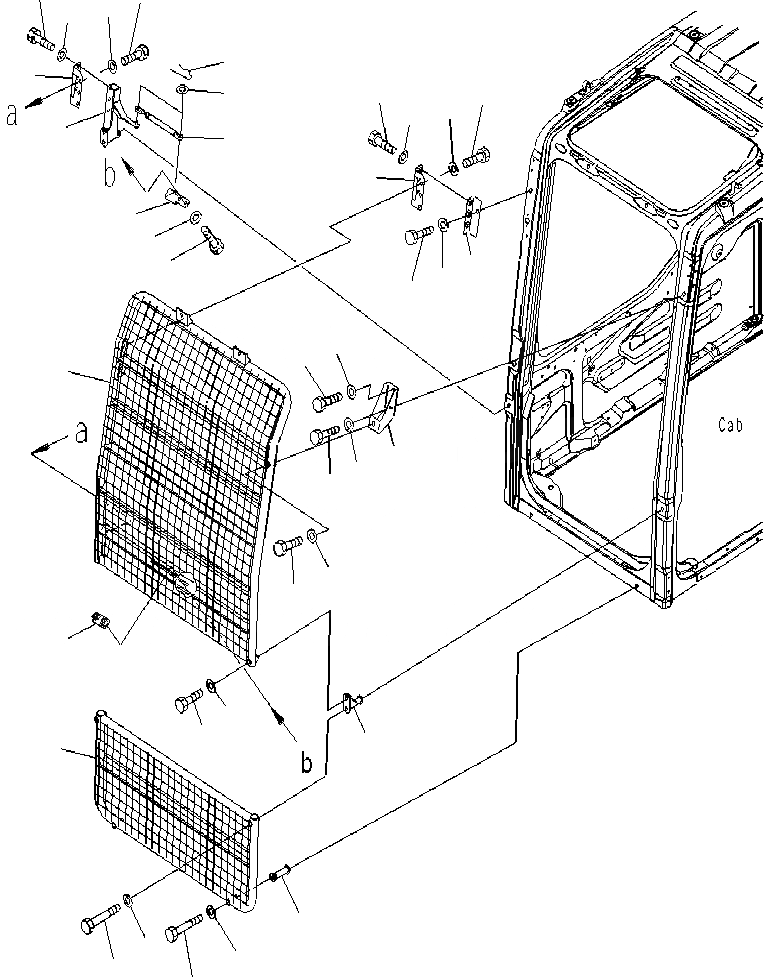 a
b
a
Cab
b