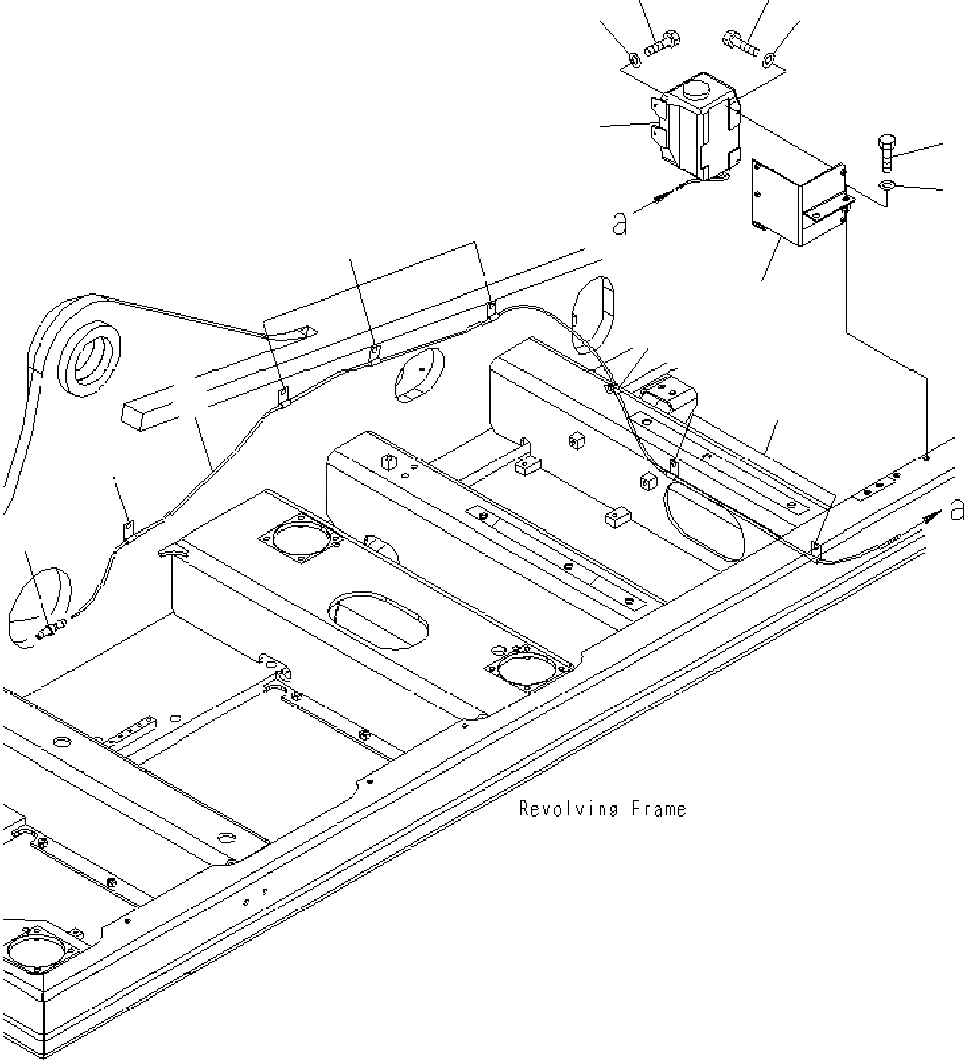 a

a

Revolving Frame