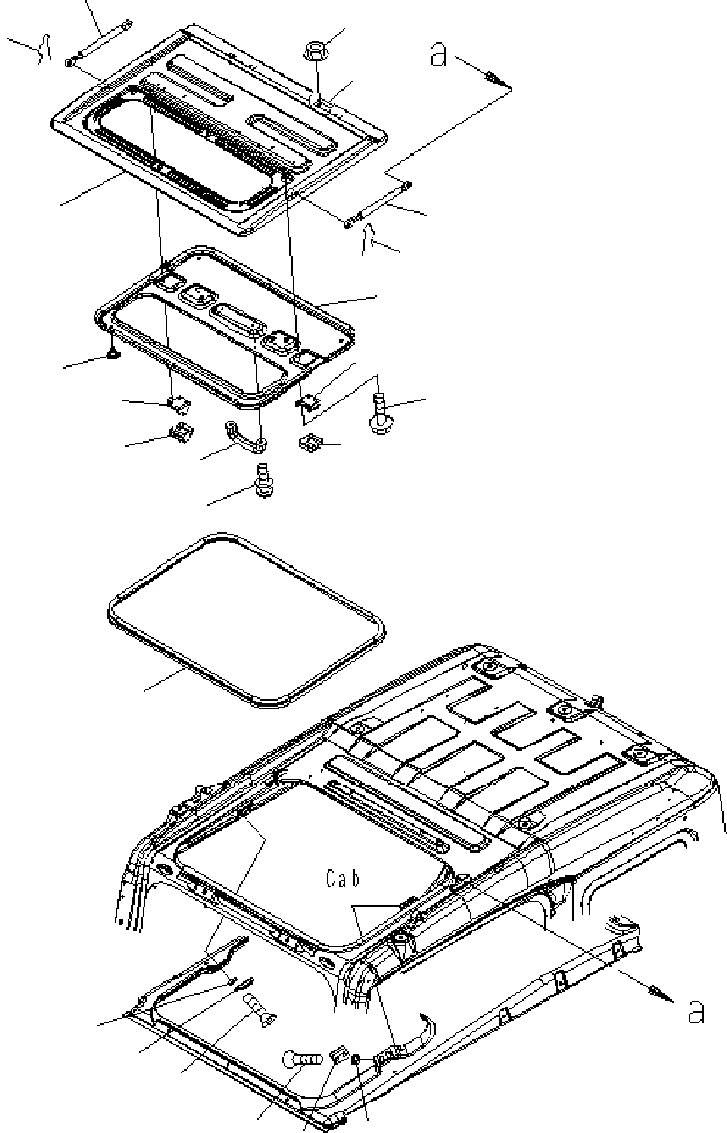 a
Cab
a