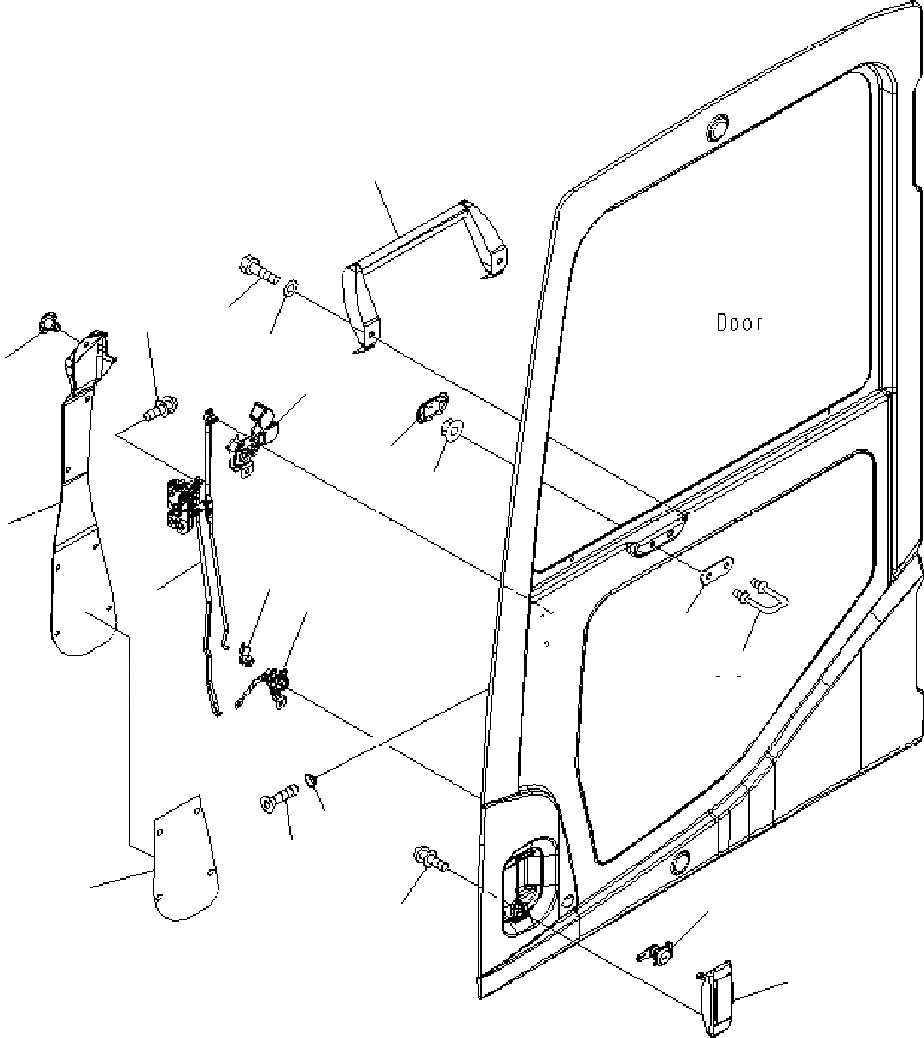 Door