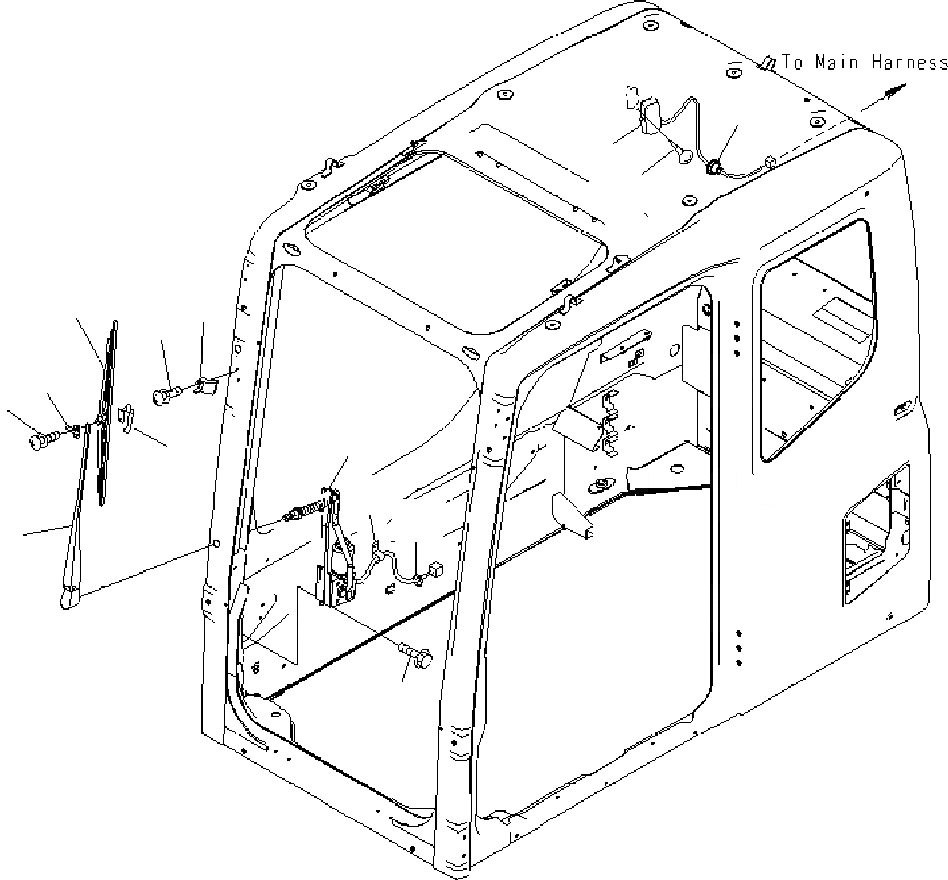 To Main Harness