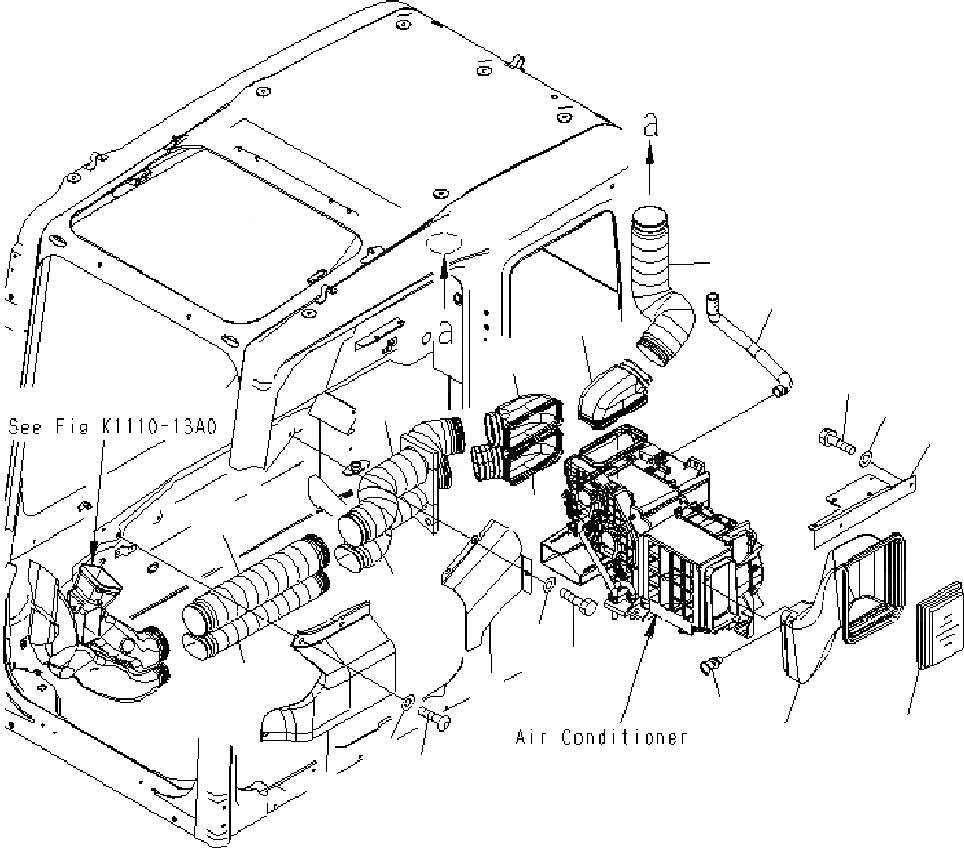 a

a

See Fig K1110-13A0

Air Conditioner