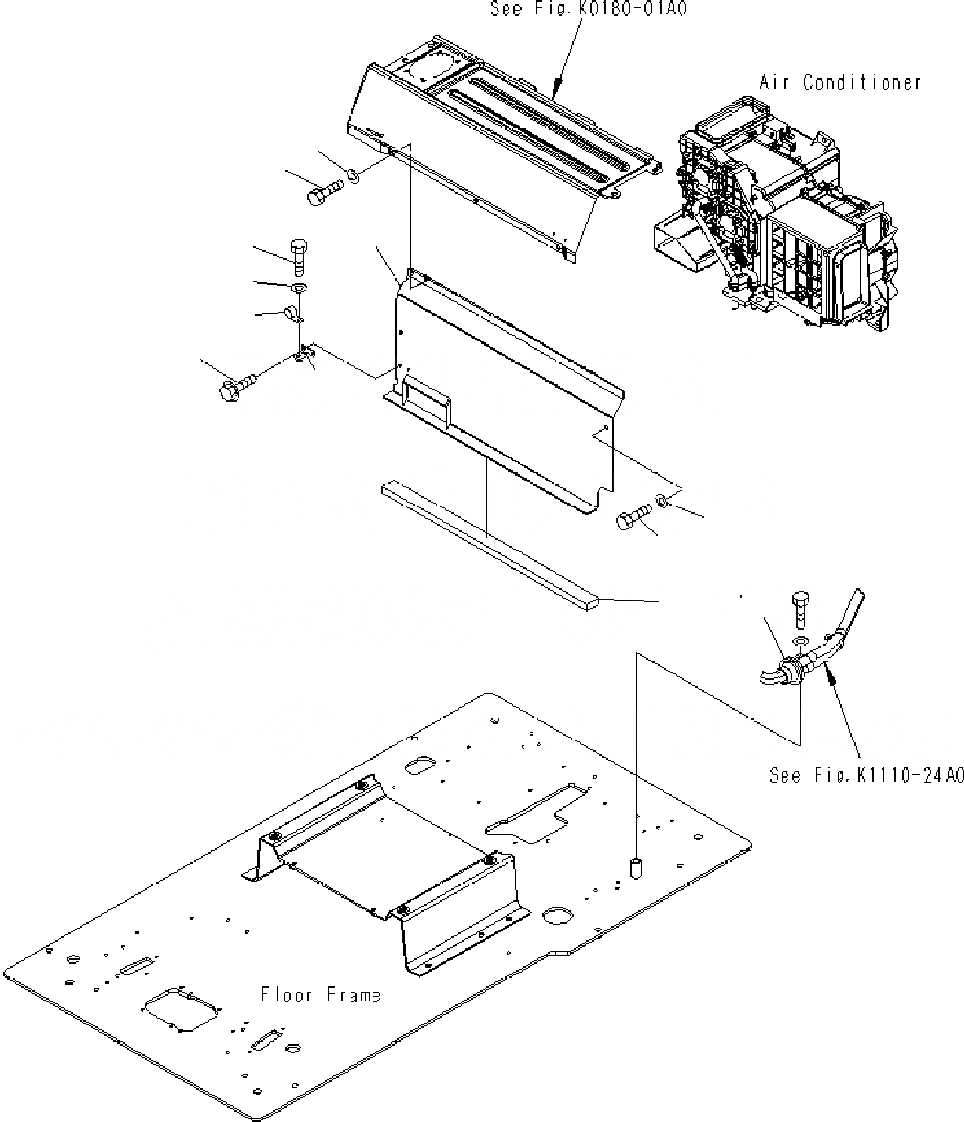 See Fig.K0180-01A0

Air Conditioner

See Fig.K1110-24A0

Floor Frame