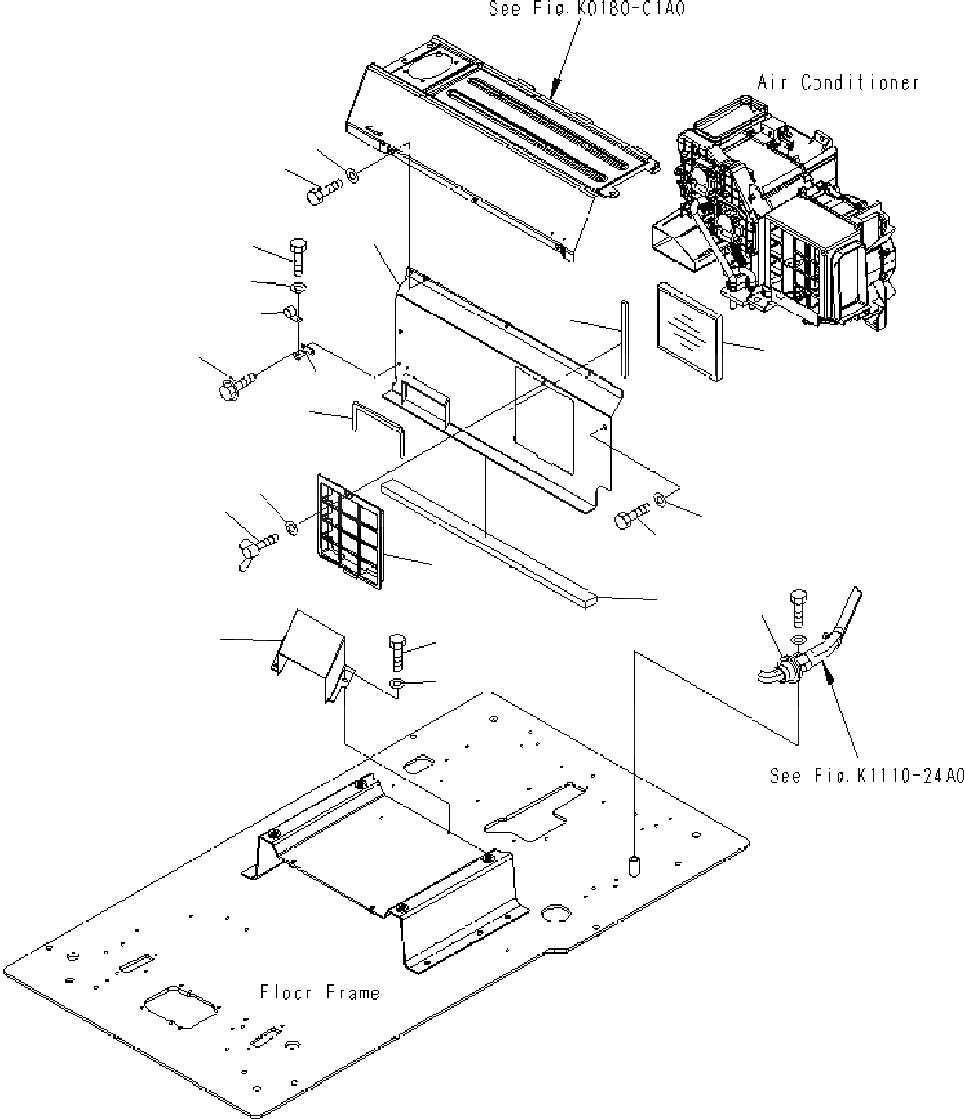 See Fig.K0180-C1A0

Air Conditioner

See Fig.K1110-24A0

Floor Frame