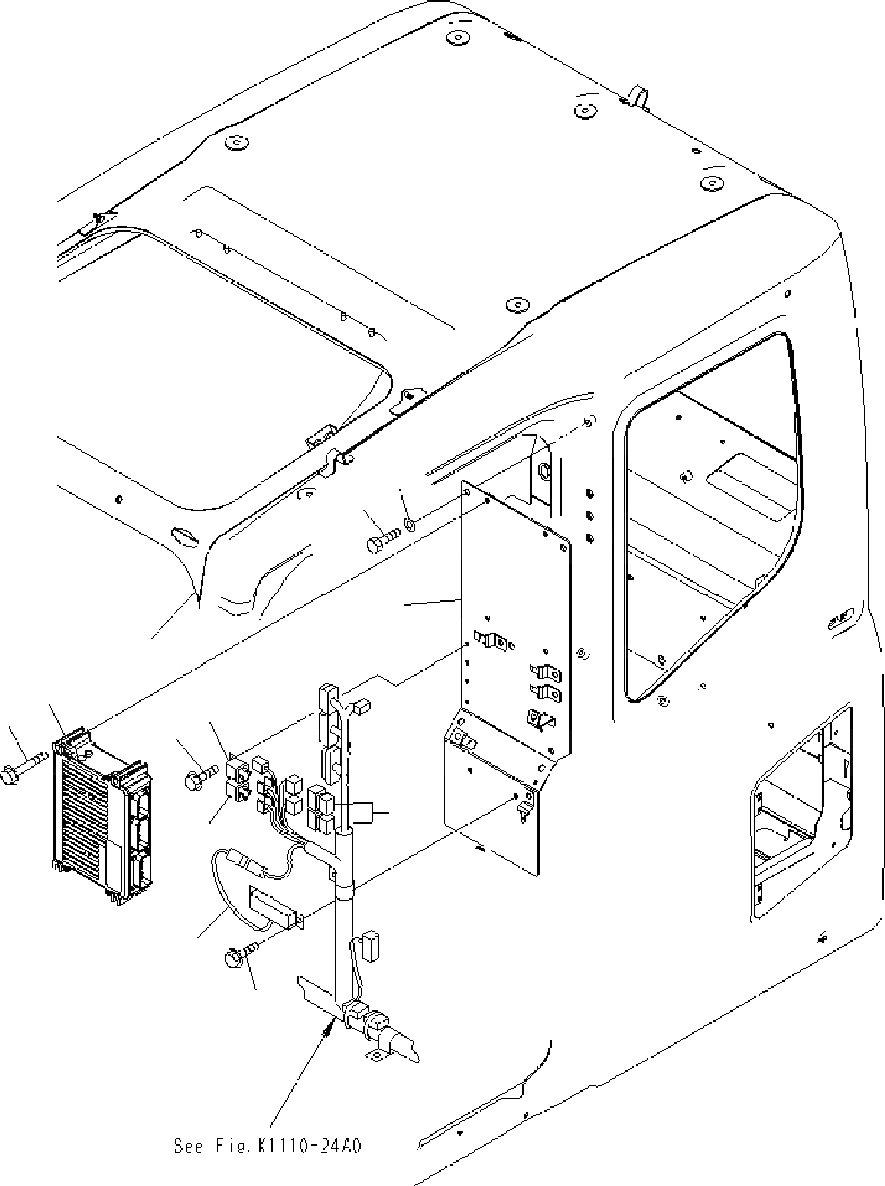 See Fig.K1110-24A0