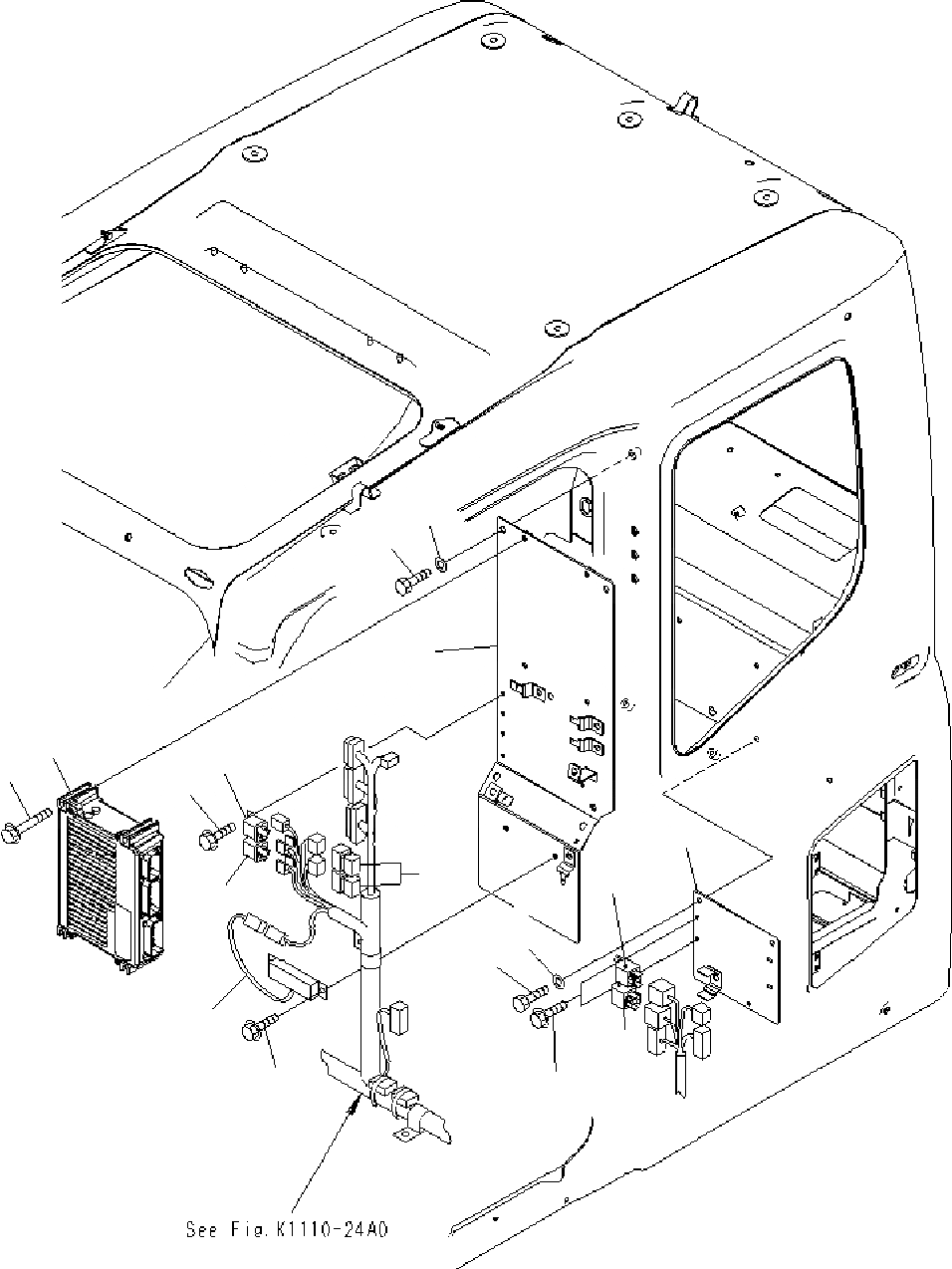 See Fig.K1110-24A0