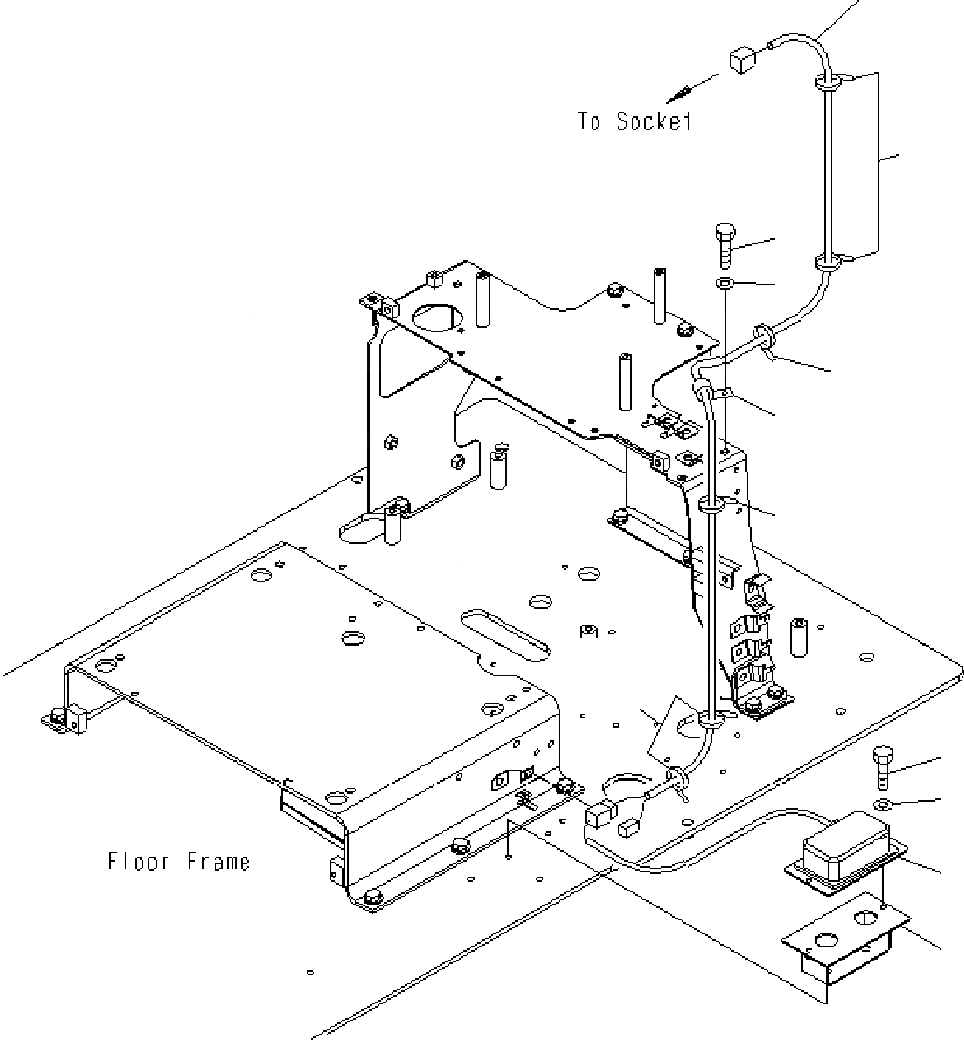 To Socket

Floor Frame