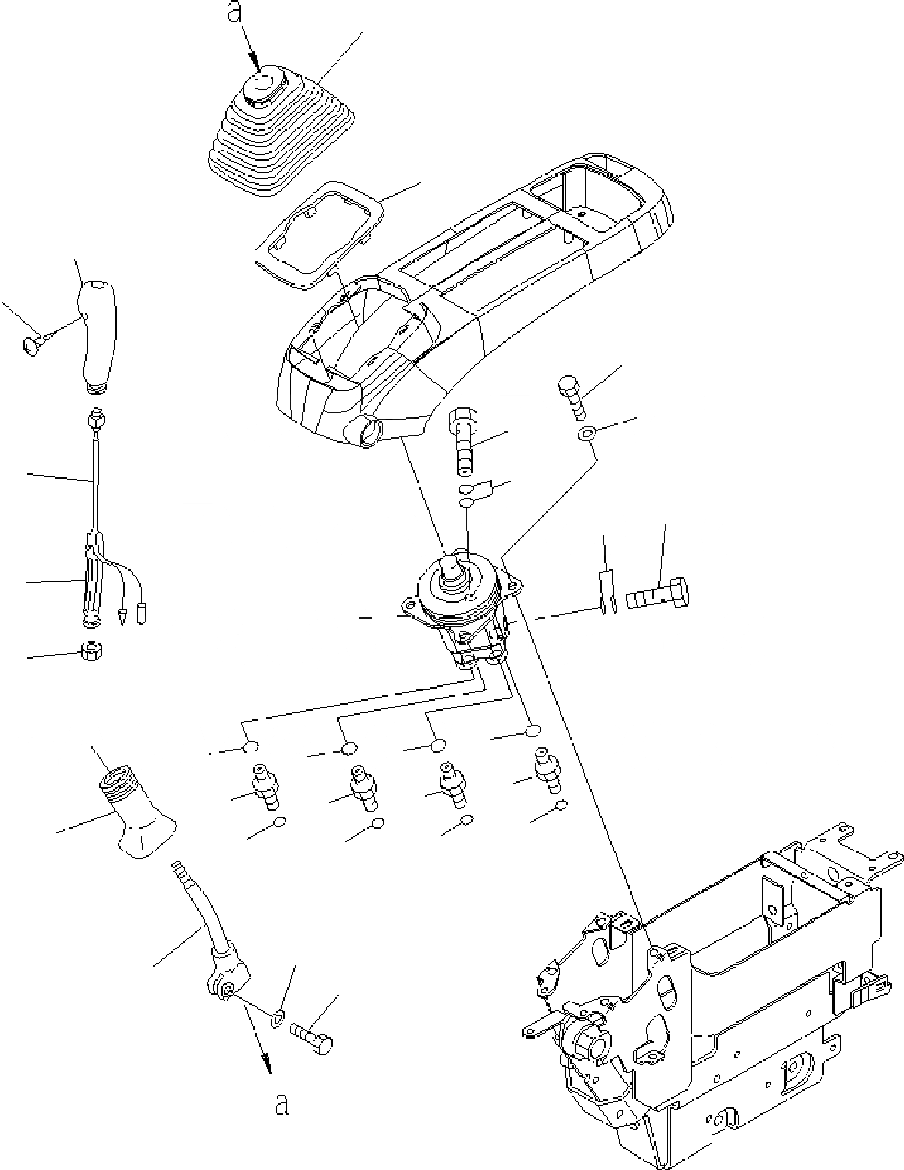 a

a