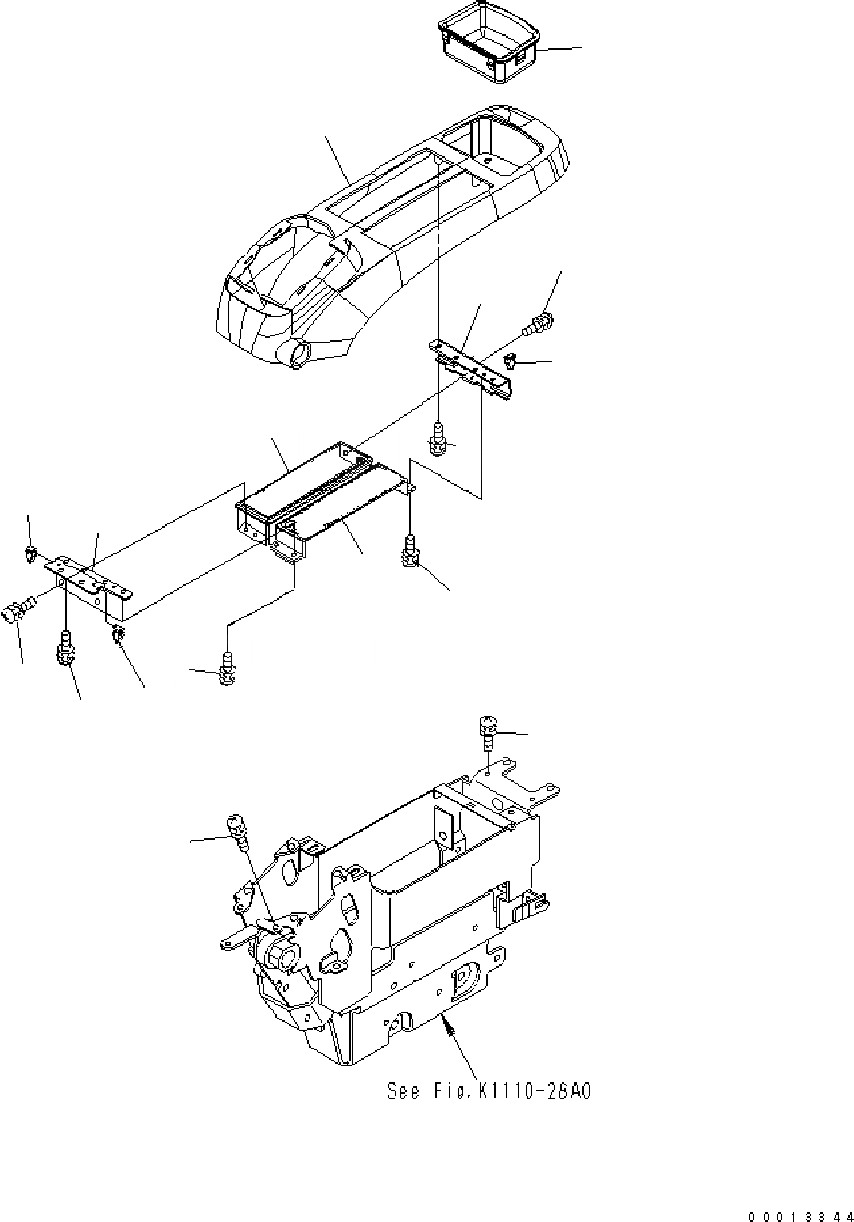 See Fig.K1110-26A0

00013344