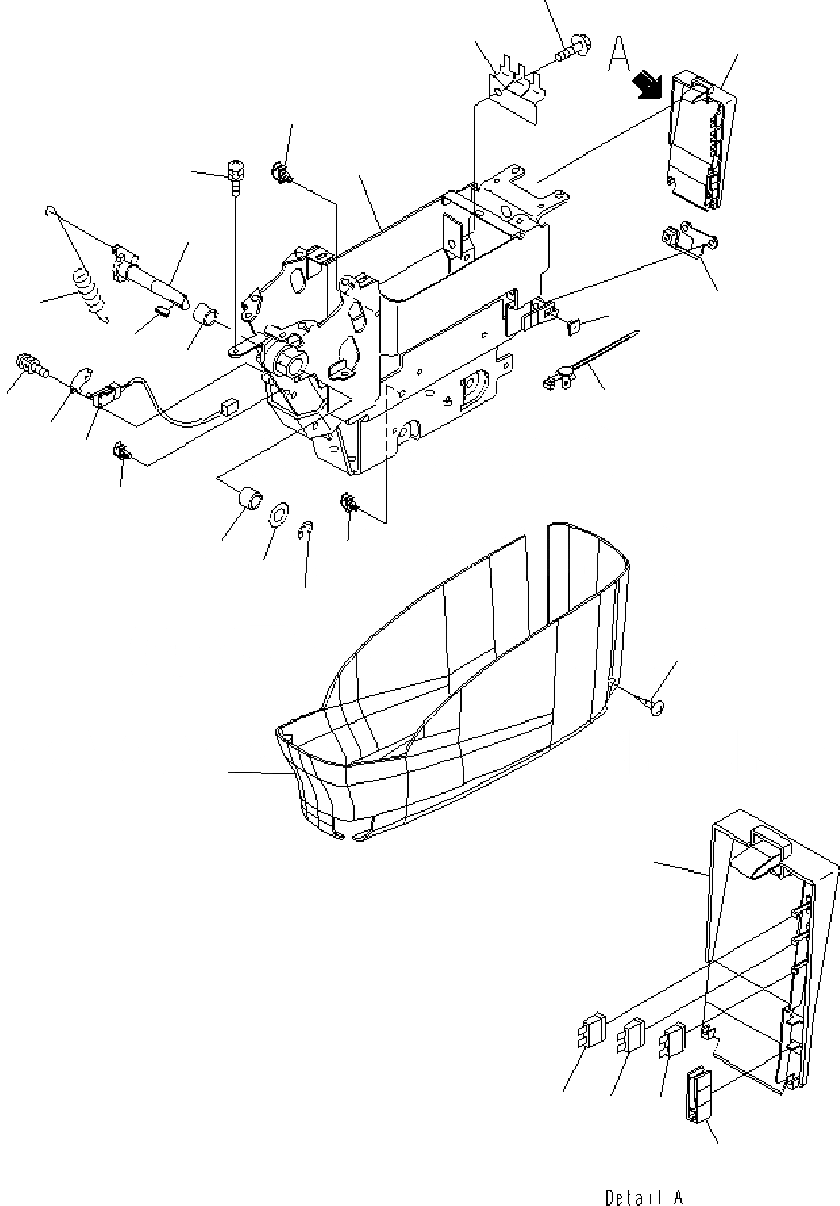 A

Detail A