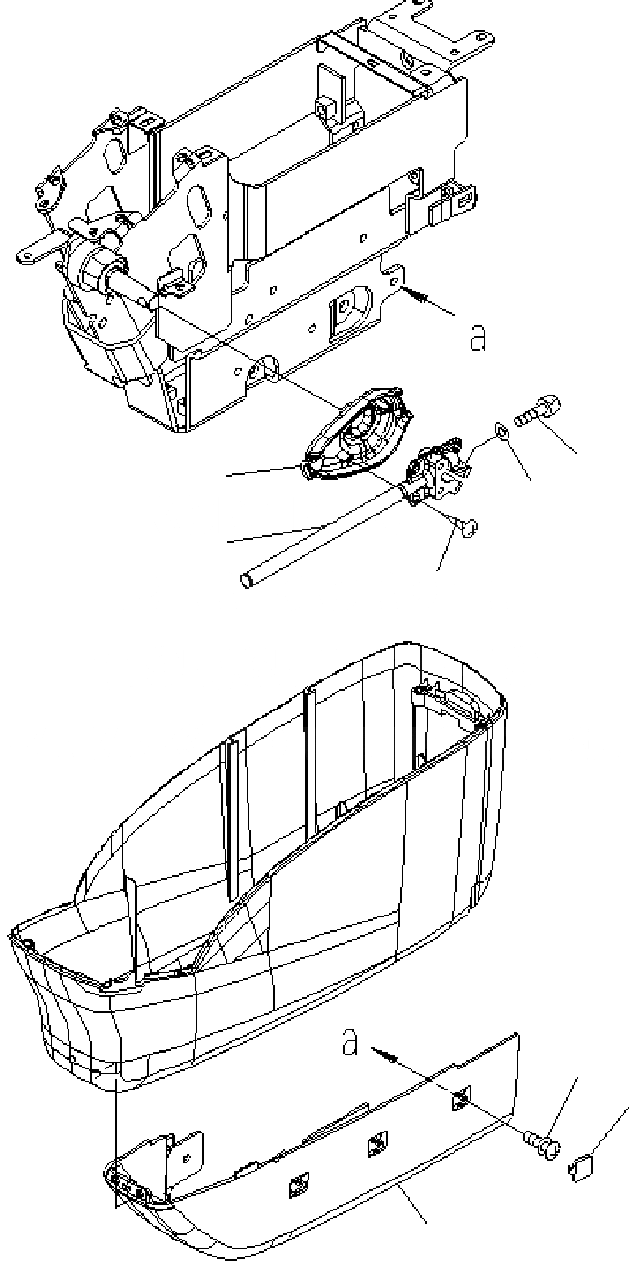 a

a