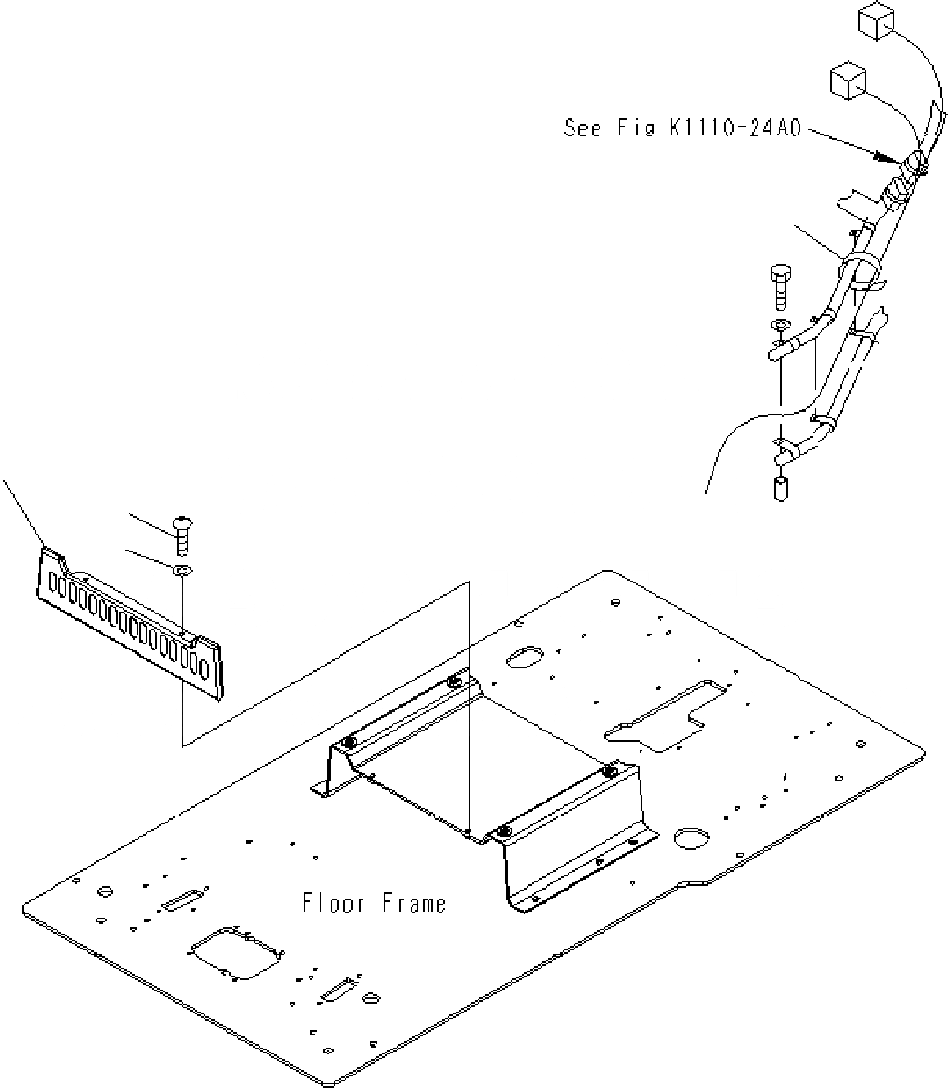 See Fig K1110-24A0

Floor Frame