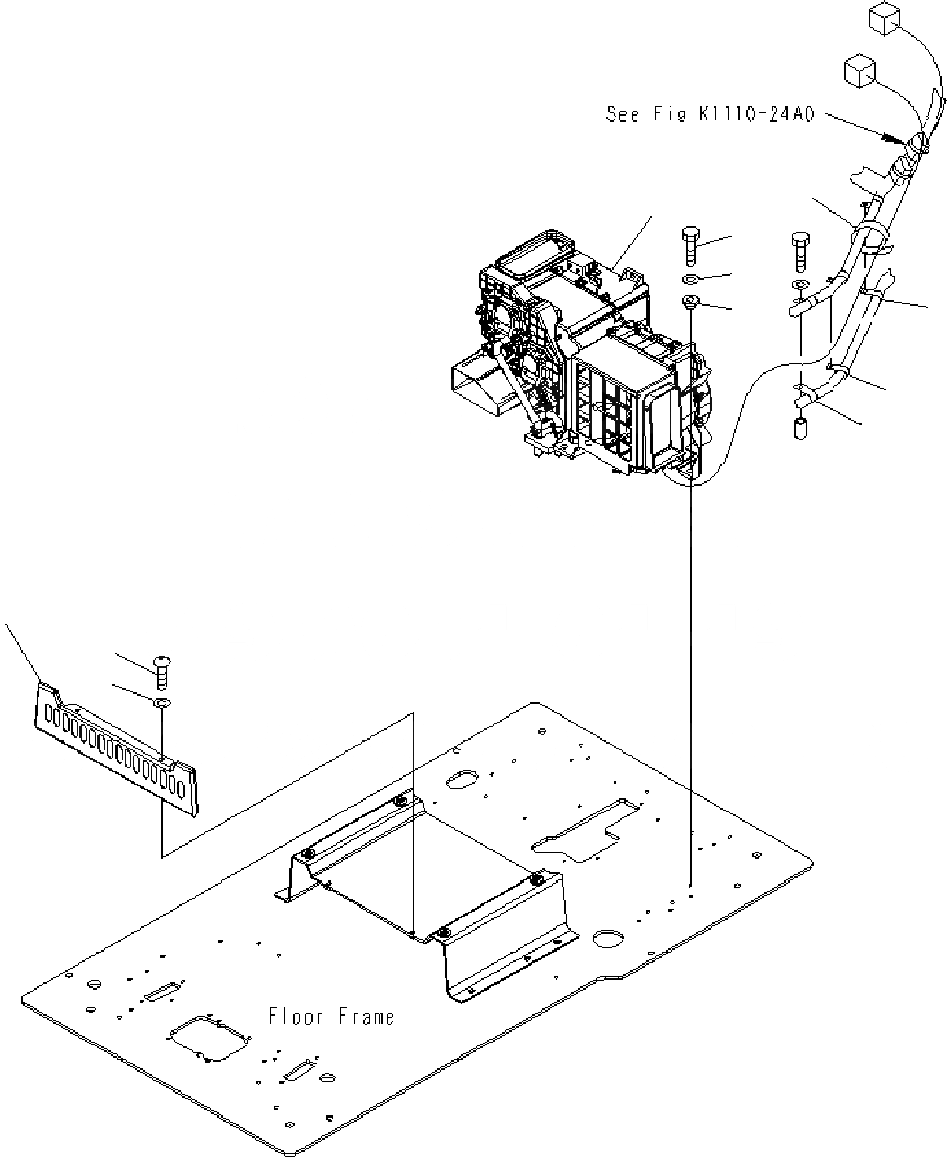 See Fig K1110-24A0

Floor Frame