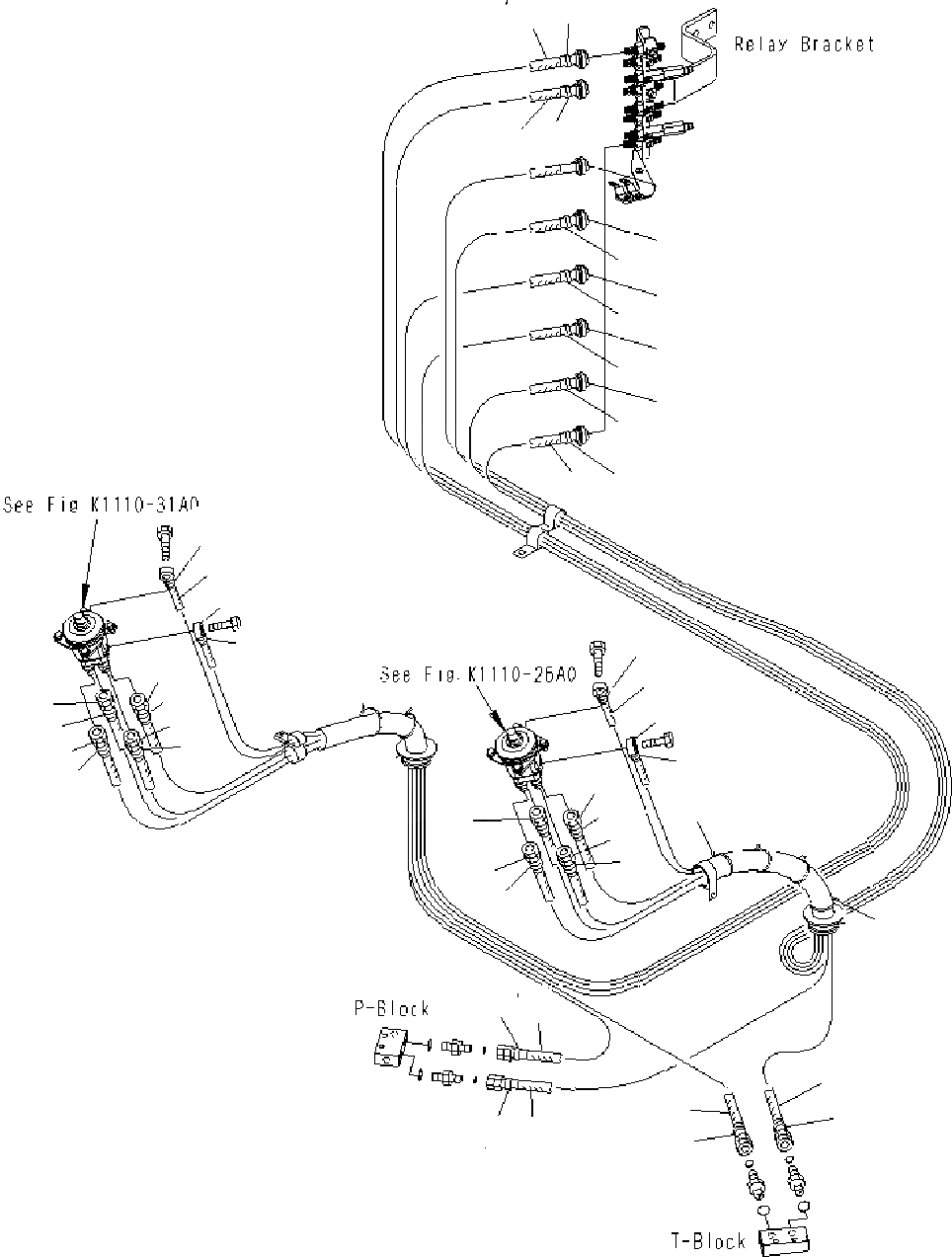 Relay Bracket

See Fig K1110-31A0

See Fig. K1110-26A0

P-Block

T-Block