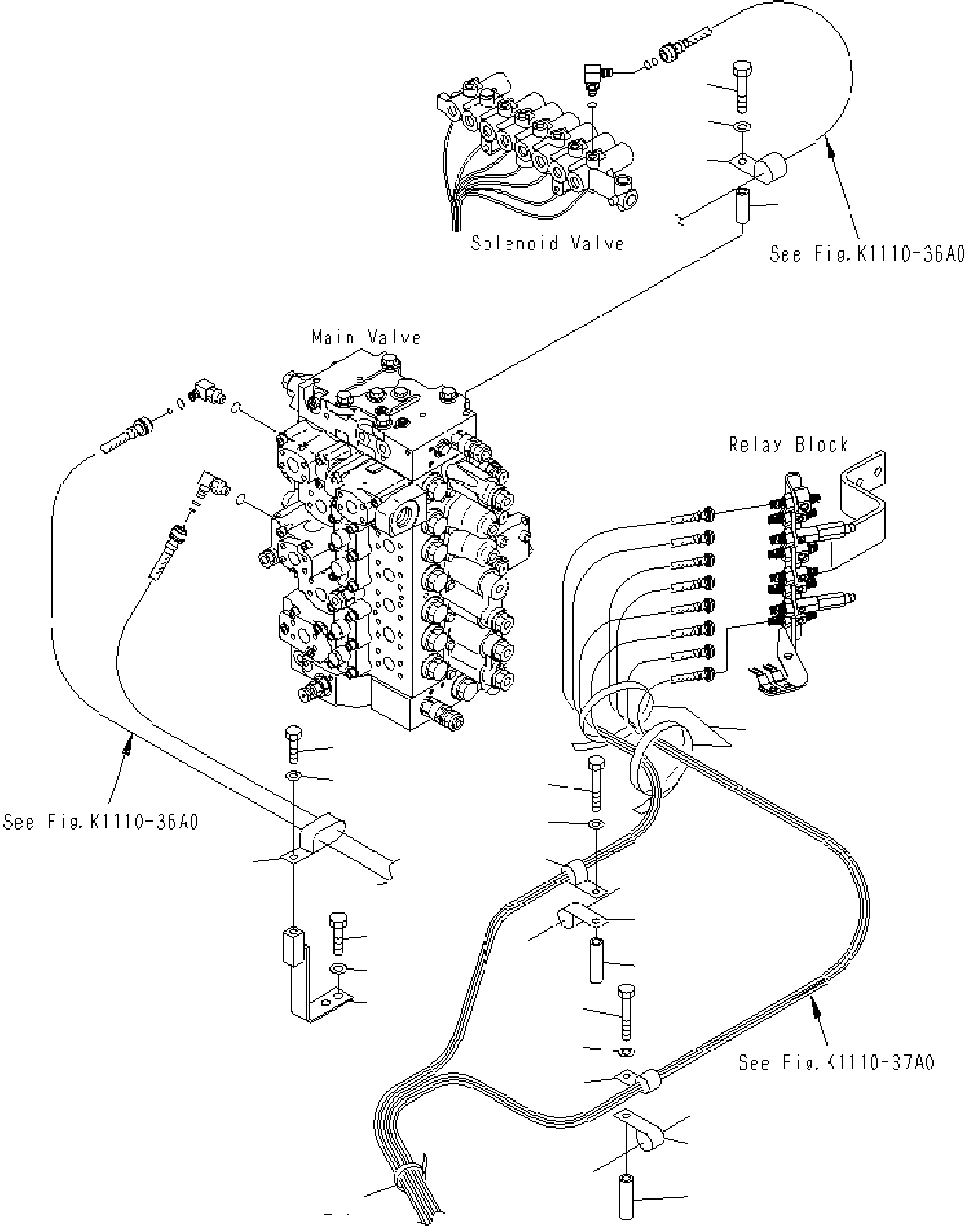 Solenoid Valve

See Fig.K1110-36A0

Main Valve

Relay Block

See Fig.K1110-36A0

See Fig.K1110-37A0