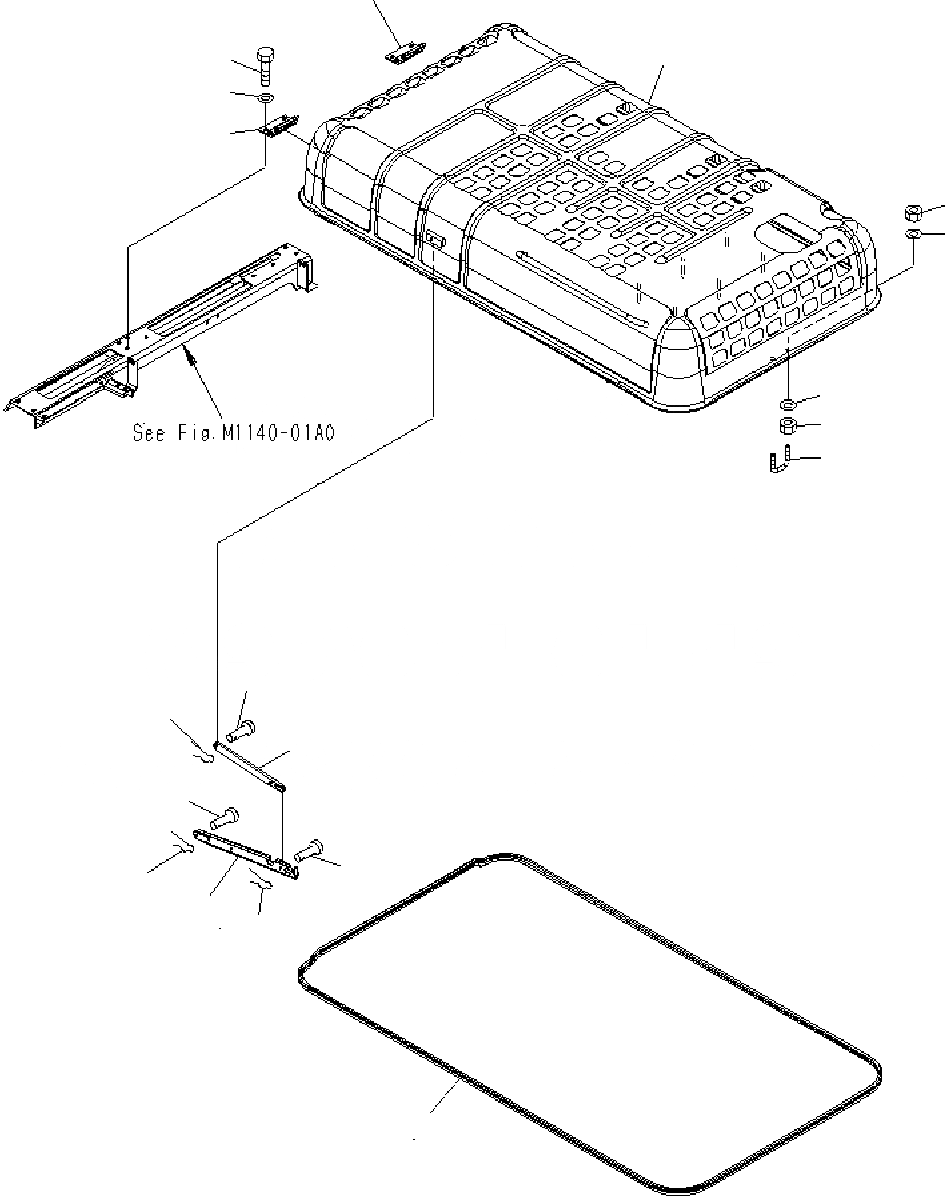 See Fig.M1140-01A0