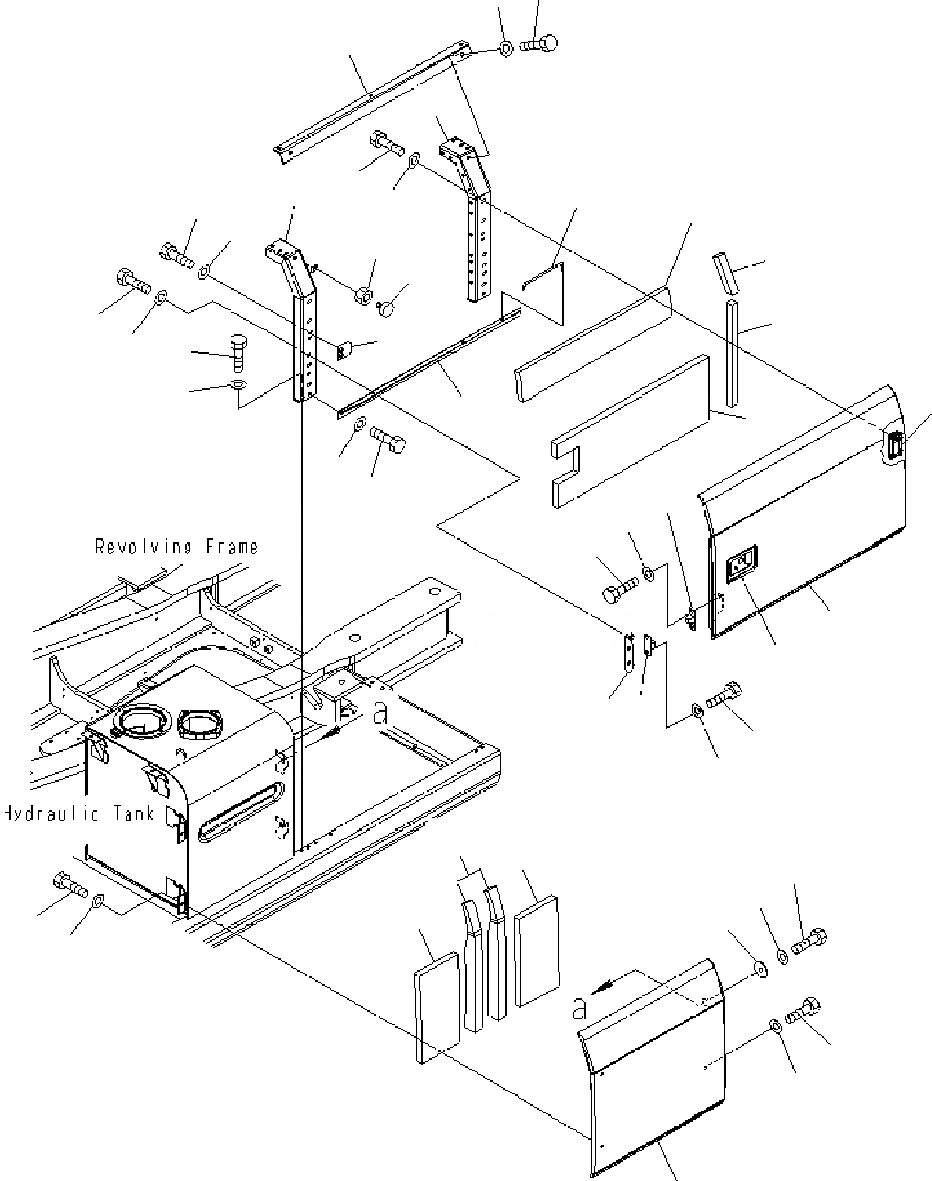 Revolving Frame

a

Hydraulic Tank

a