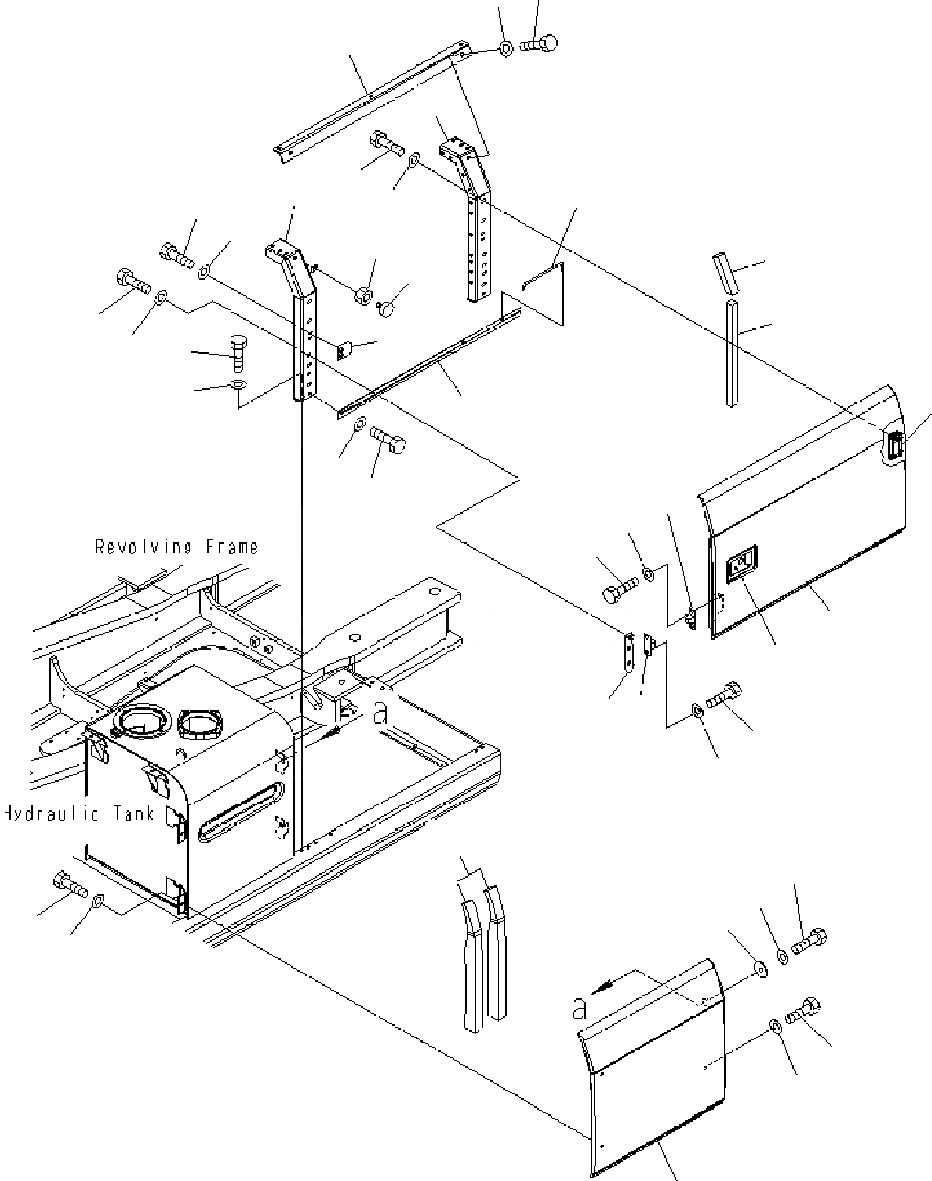 Revolving Frame

a

Hydraulic Tank

a