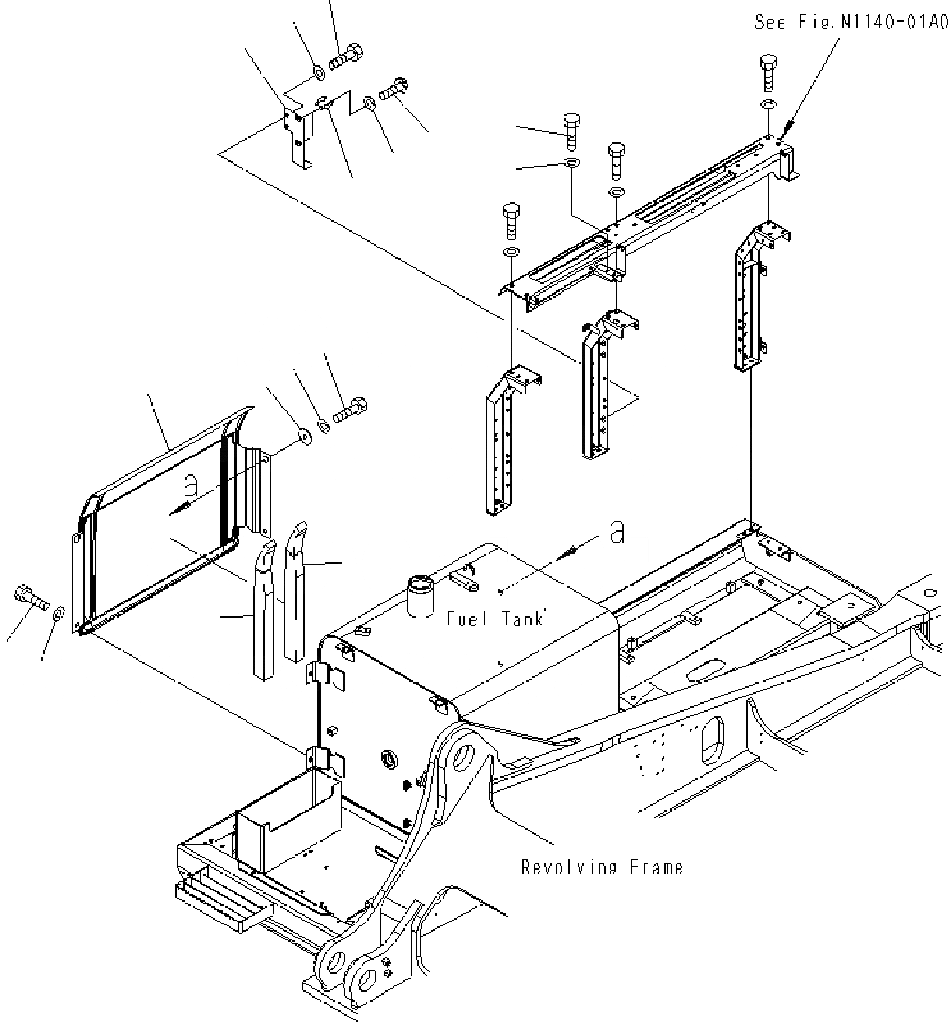 See Fig.N1140-01A0

a

a

Fuel Tank

Revolving Frame