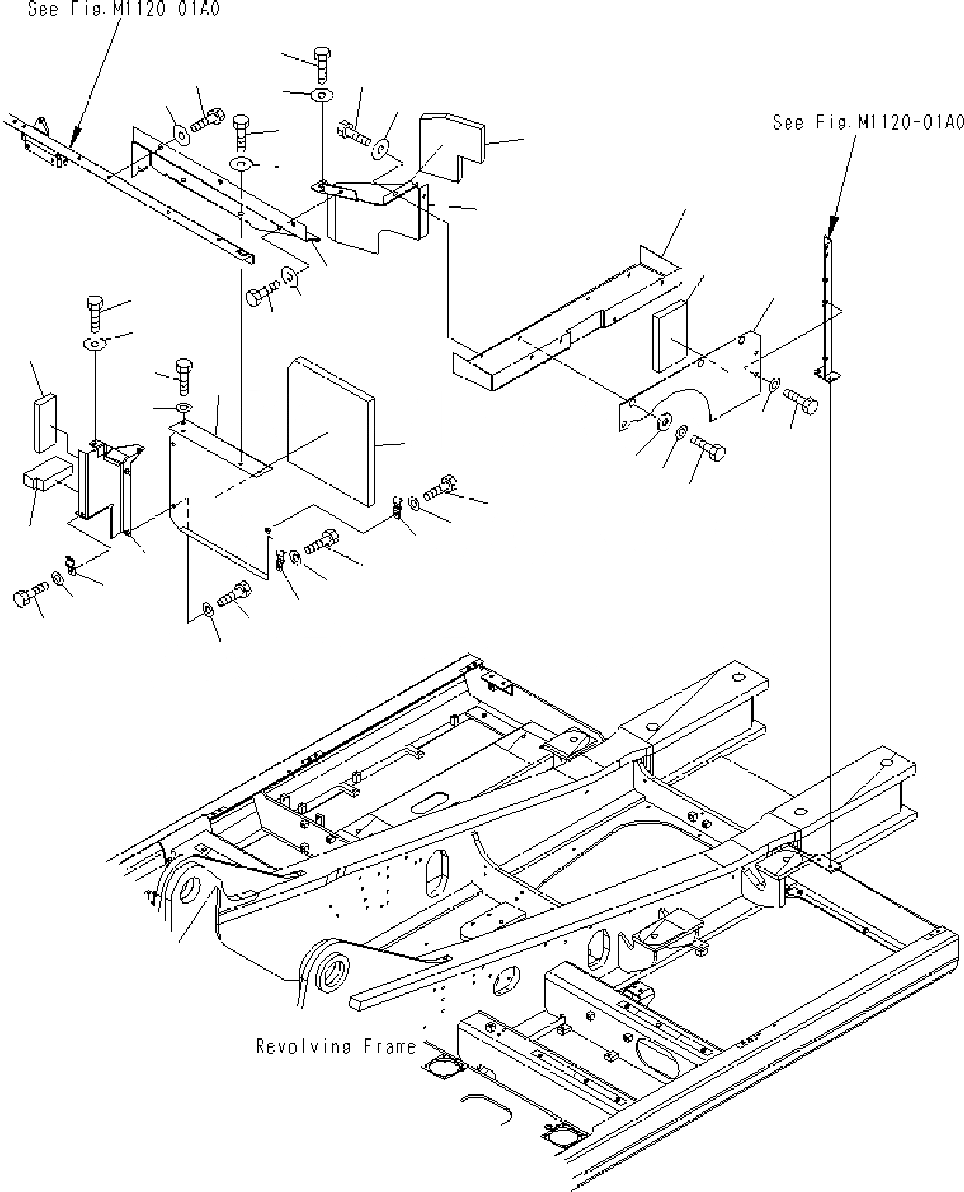 See Fig.M1120 01A0

See Fig.M1120-01A0

Revolving Frame