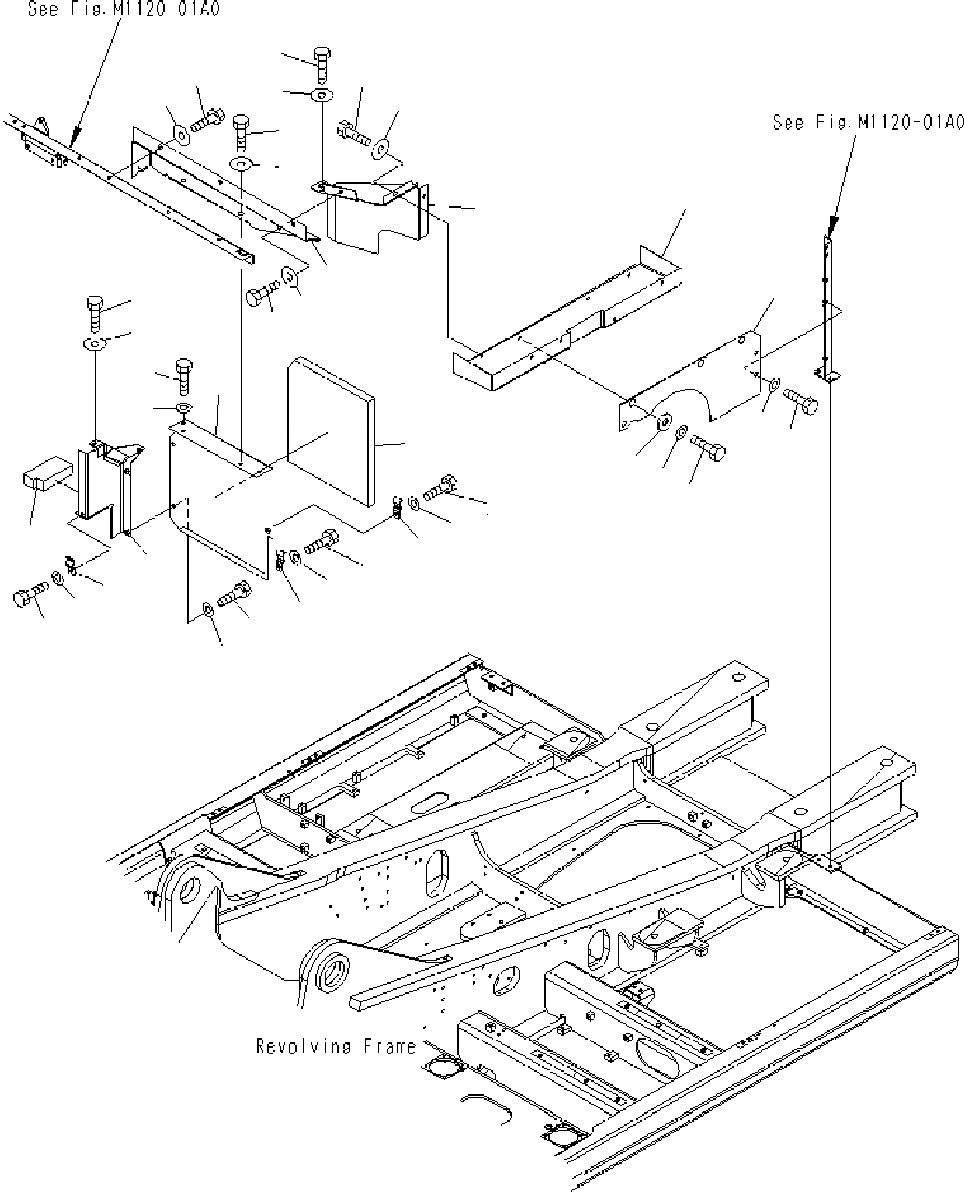 See Fig.M1120 01A0

See Fig.M1120-01A0

Revolving Frame