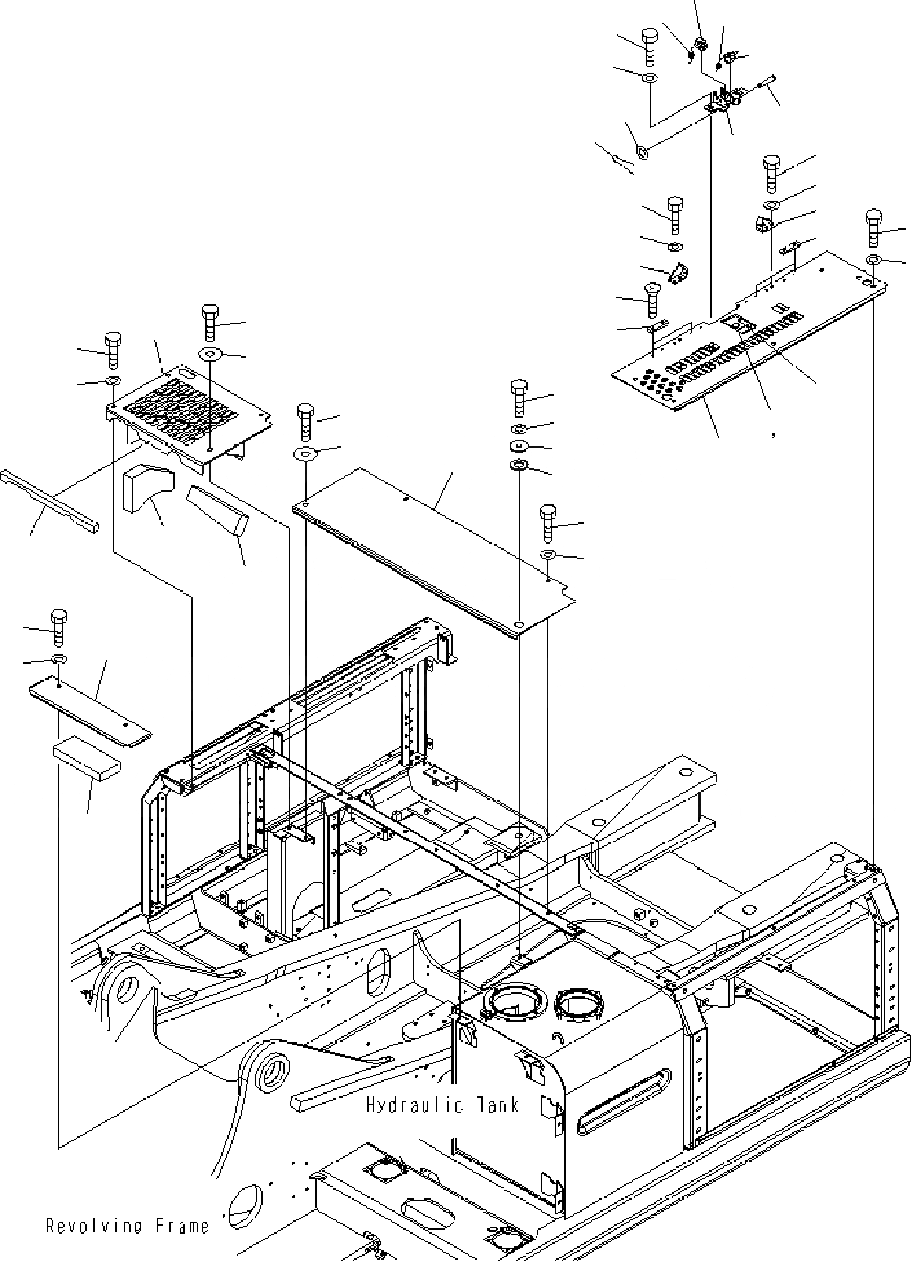 Hydraulic Tank

Revolving Frame