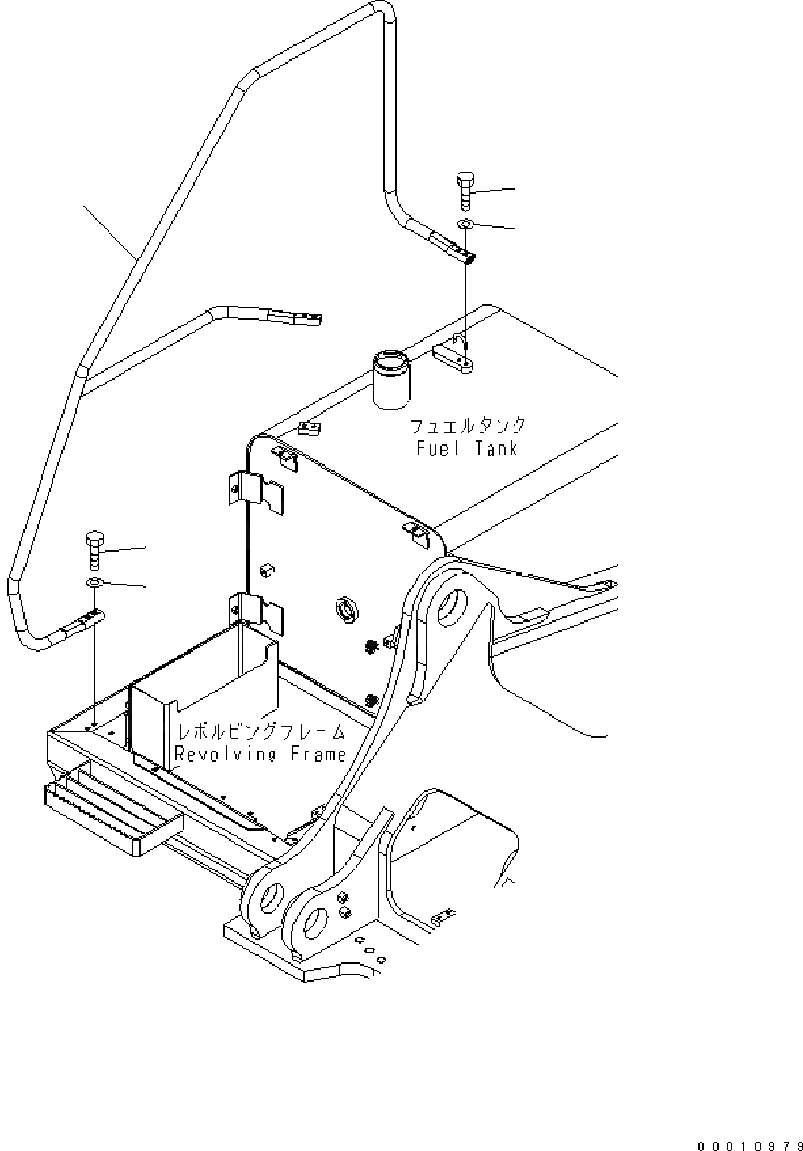 フュエルタンク
Fuel Tank

レボルビングフレーム
Revolving Frame

00010979