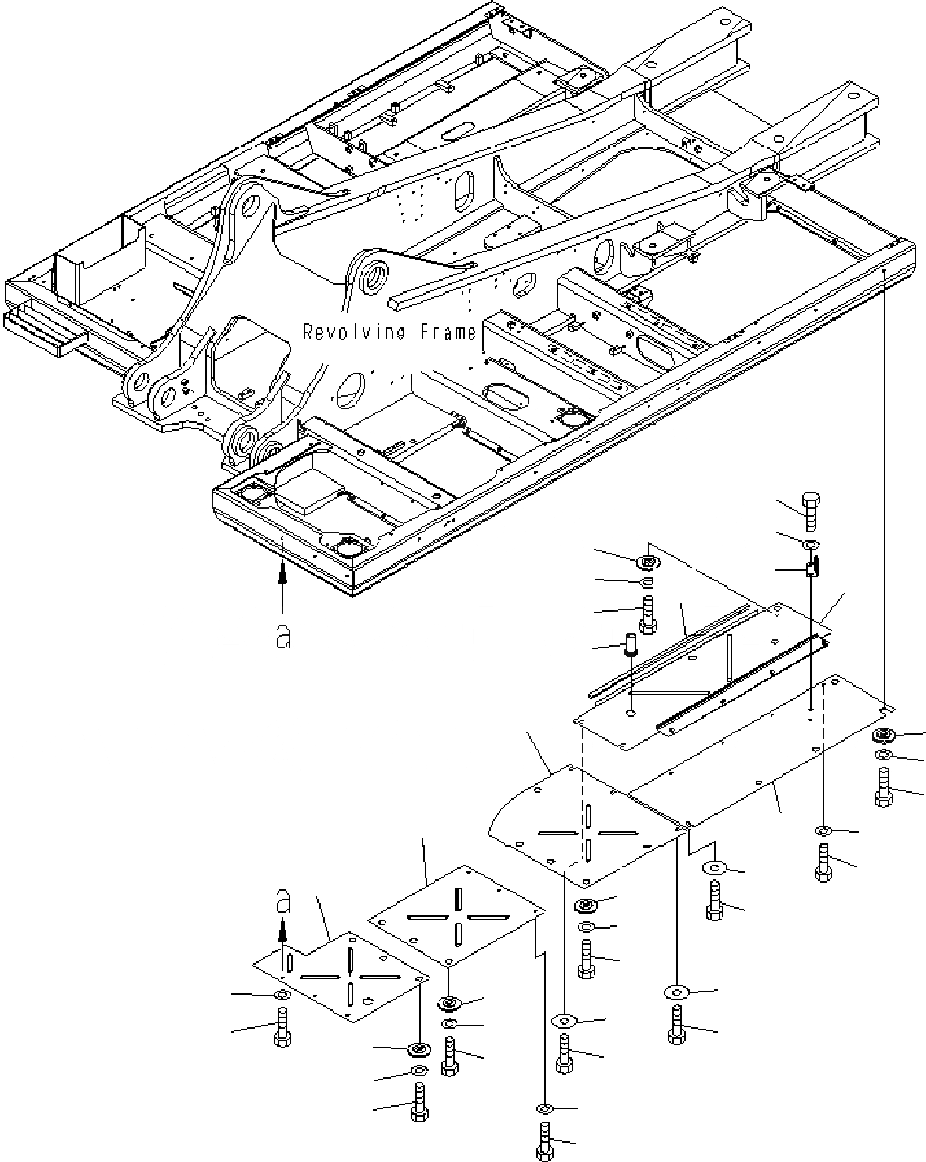 Revolving Frame

a

a