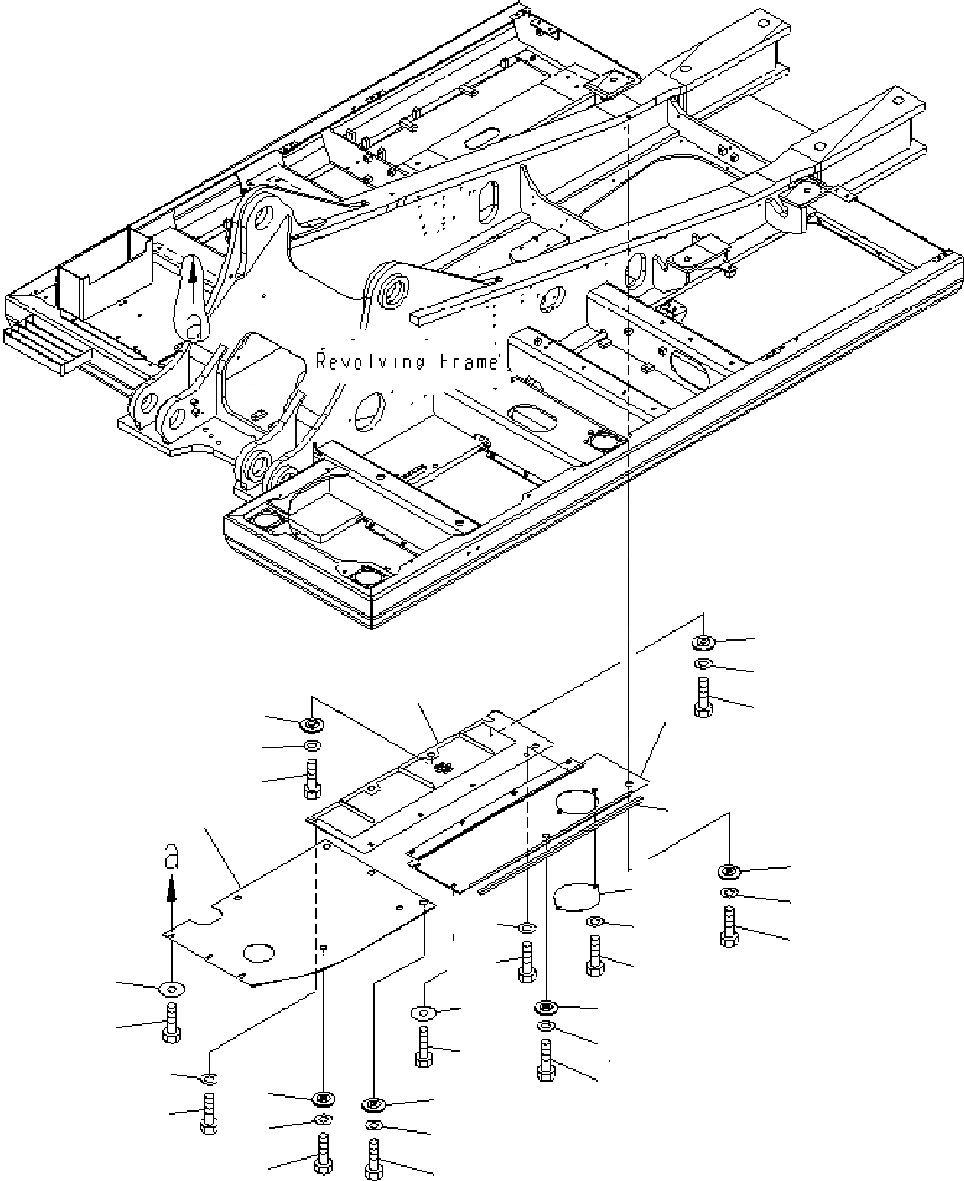 Revolving Frame

a