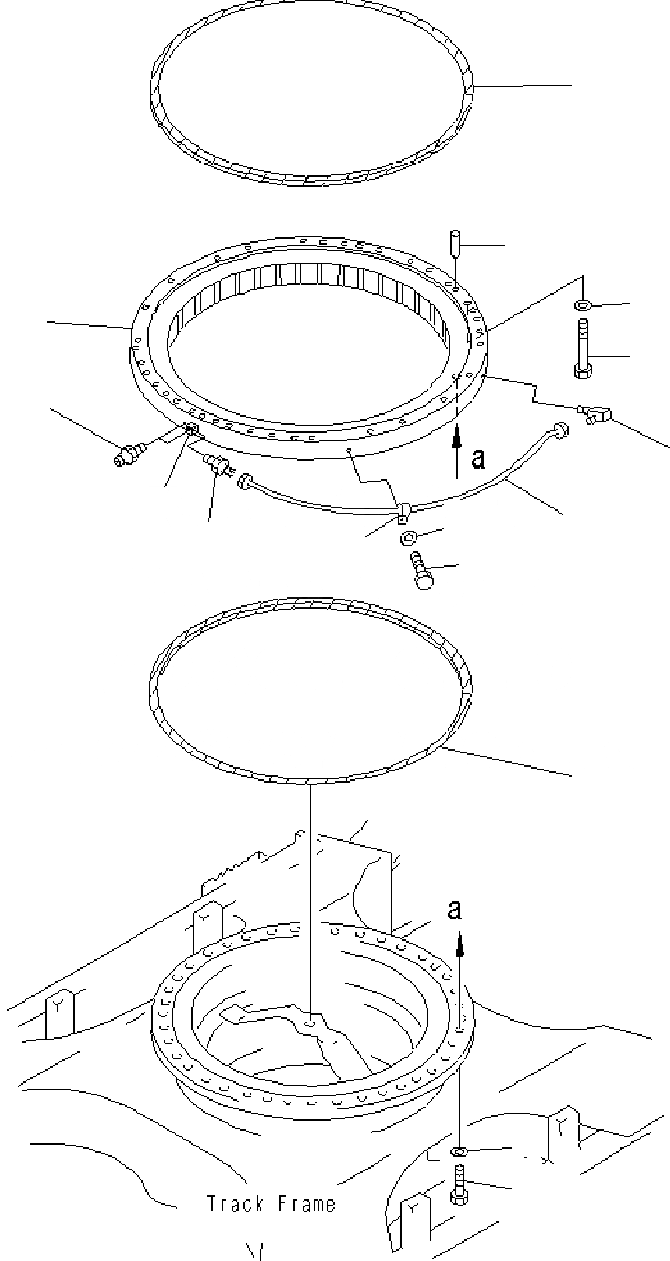 a

a

Track Frame