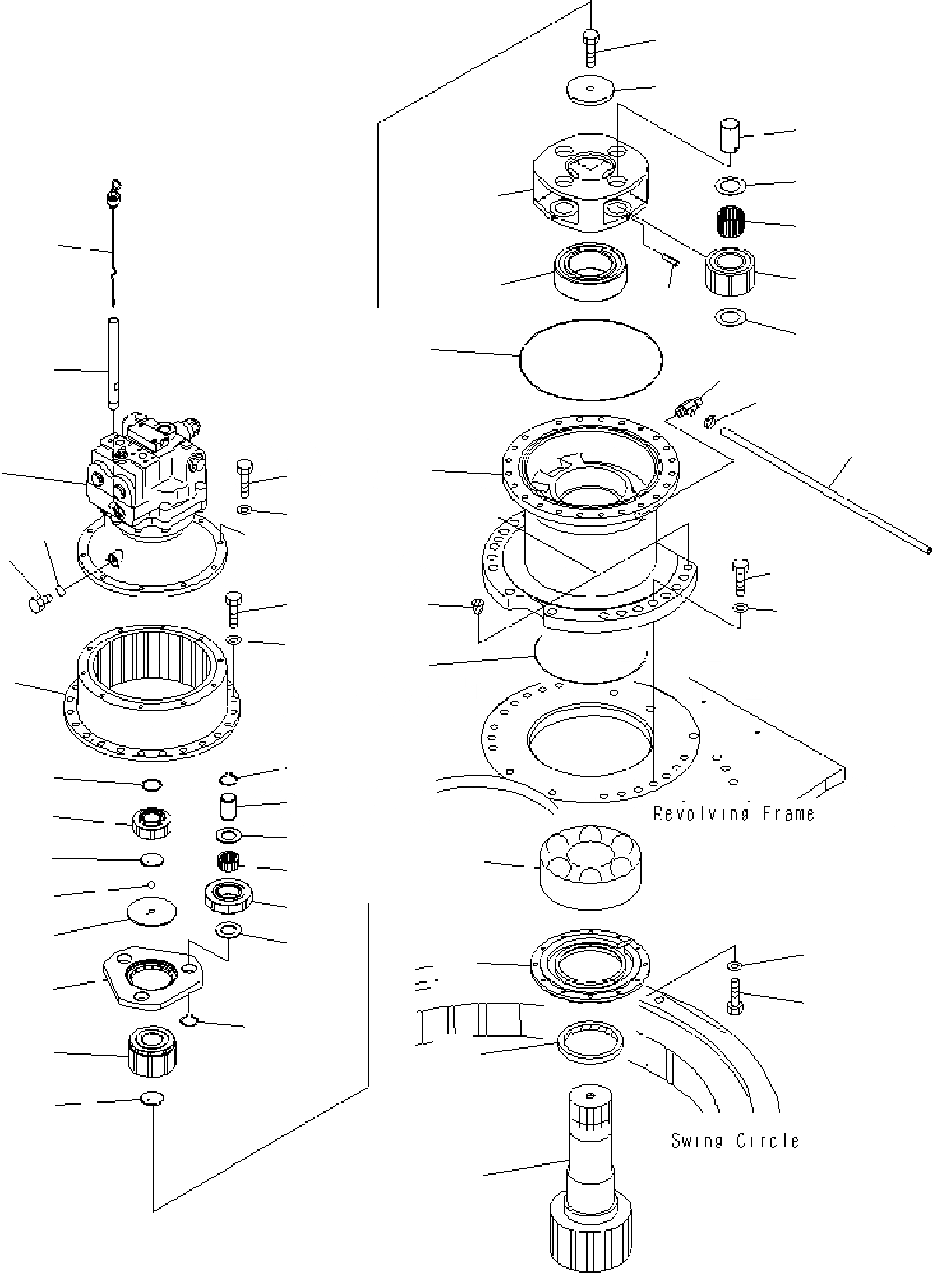 Revolving Frame

Swing Circle