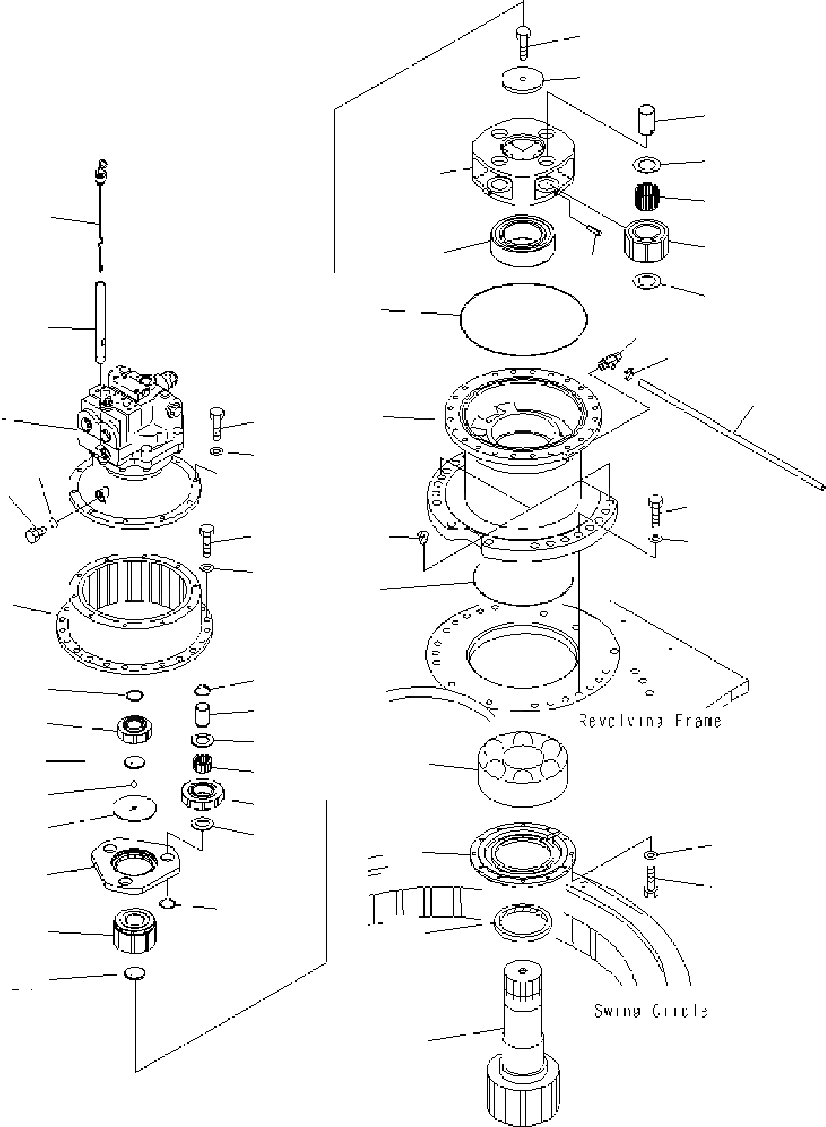 Revolving Frame

Swing Circle