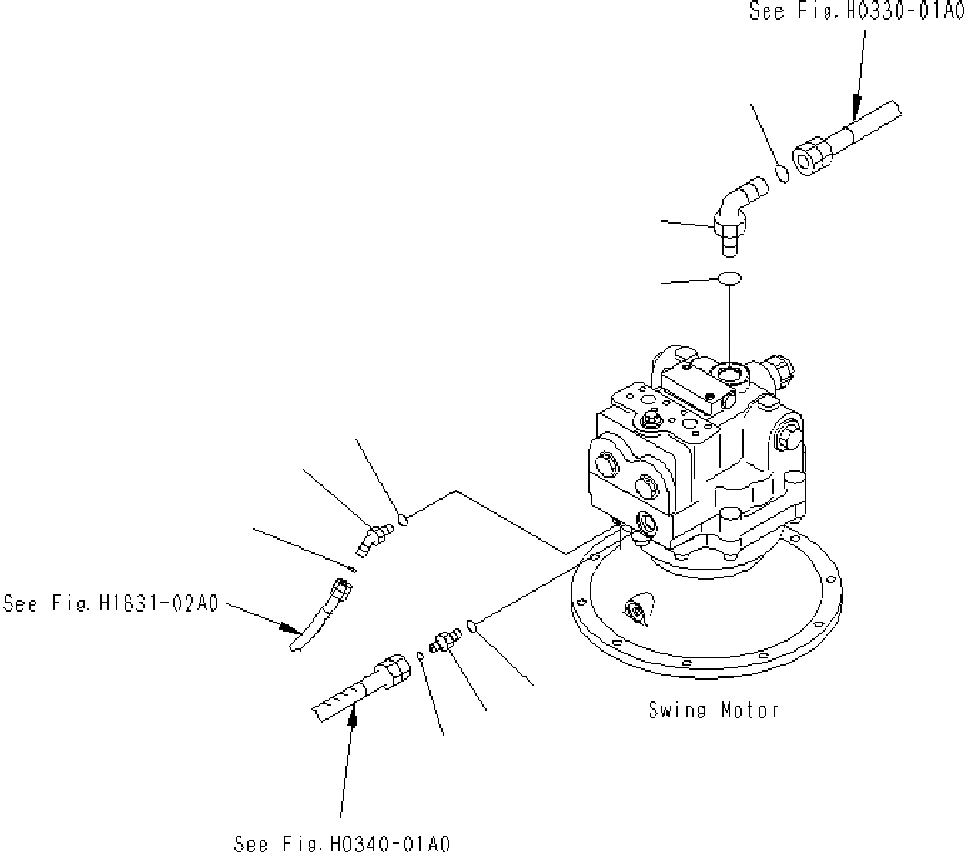 See Fig.H0330-01A0

See Fig.H1631-02A0

Swing Motor

See Fig.H0340-01A0