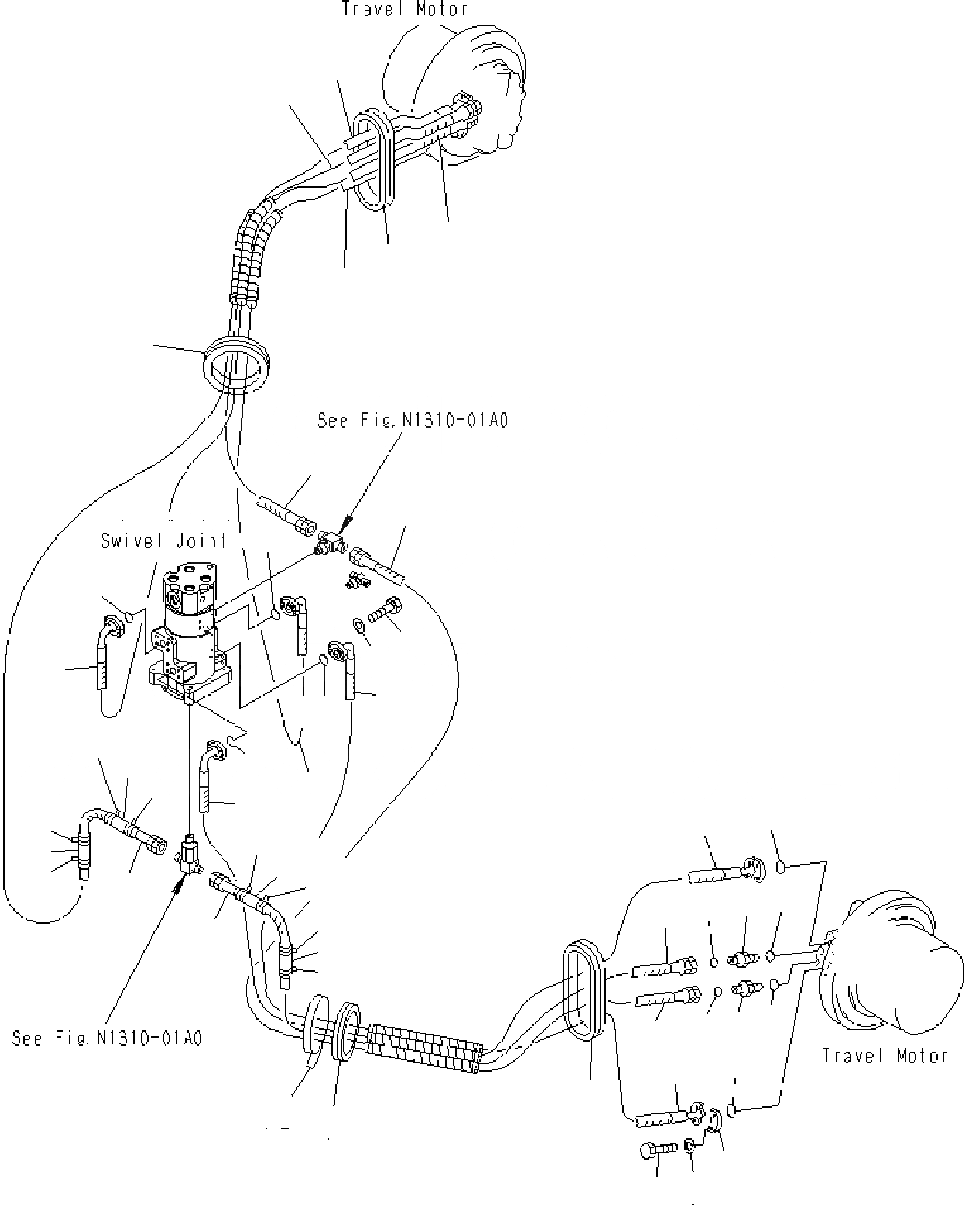 Travel Motor

See Fig.N1310-01A0

Swivel Joint

See Fig.N1310-01A0

Travel Motor