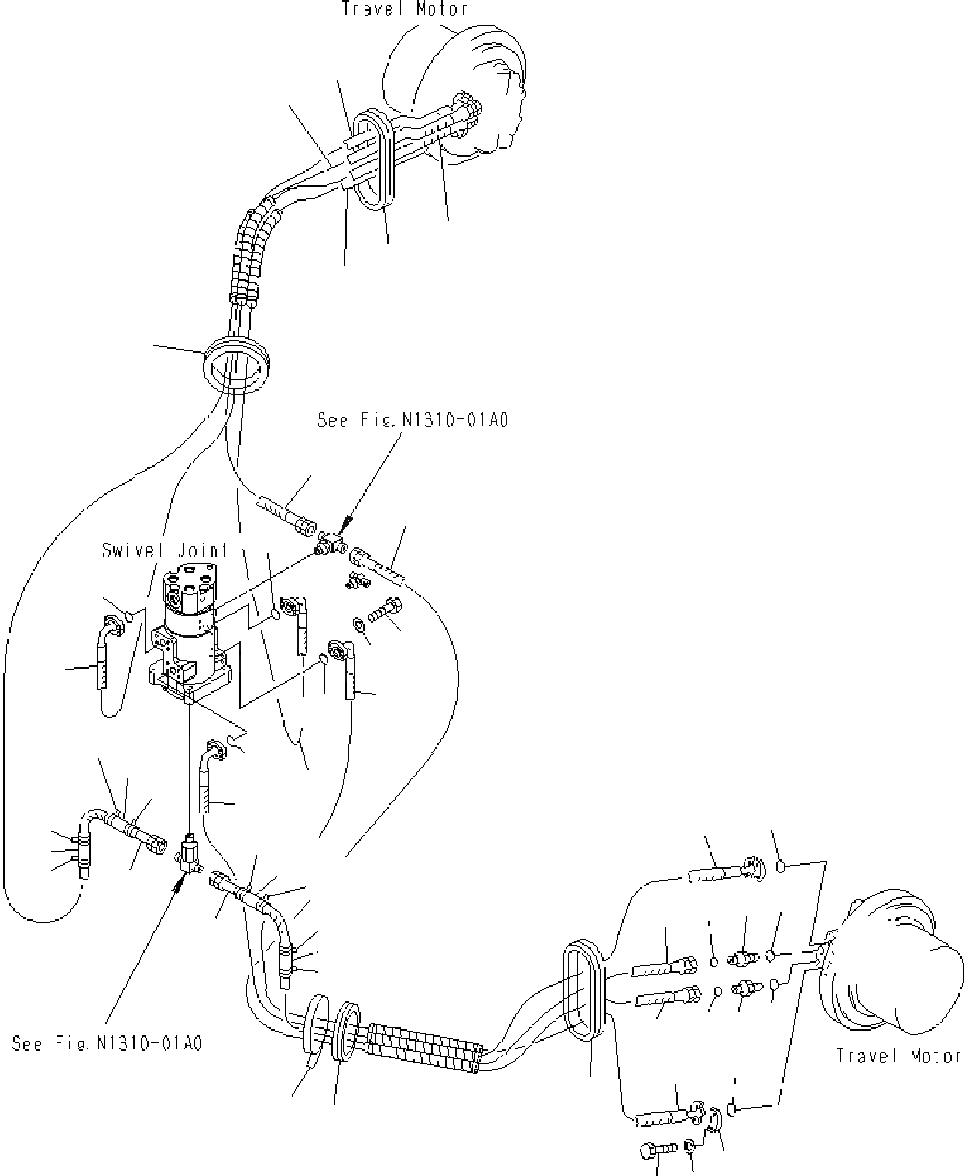 Travel Motor

See Fig.N1310-01A0

Swivel Joint

See Fig.N1310-01A0

Travel Motor