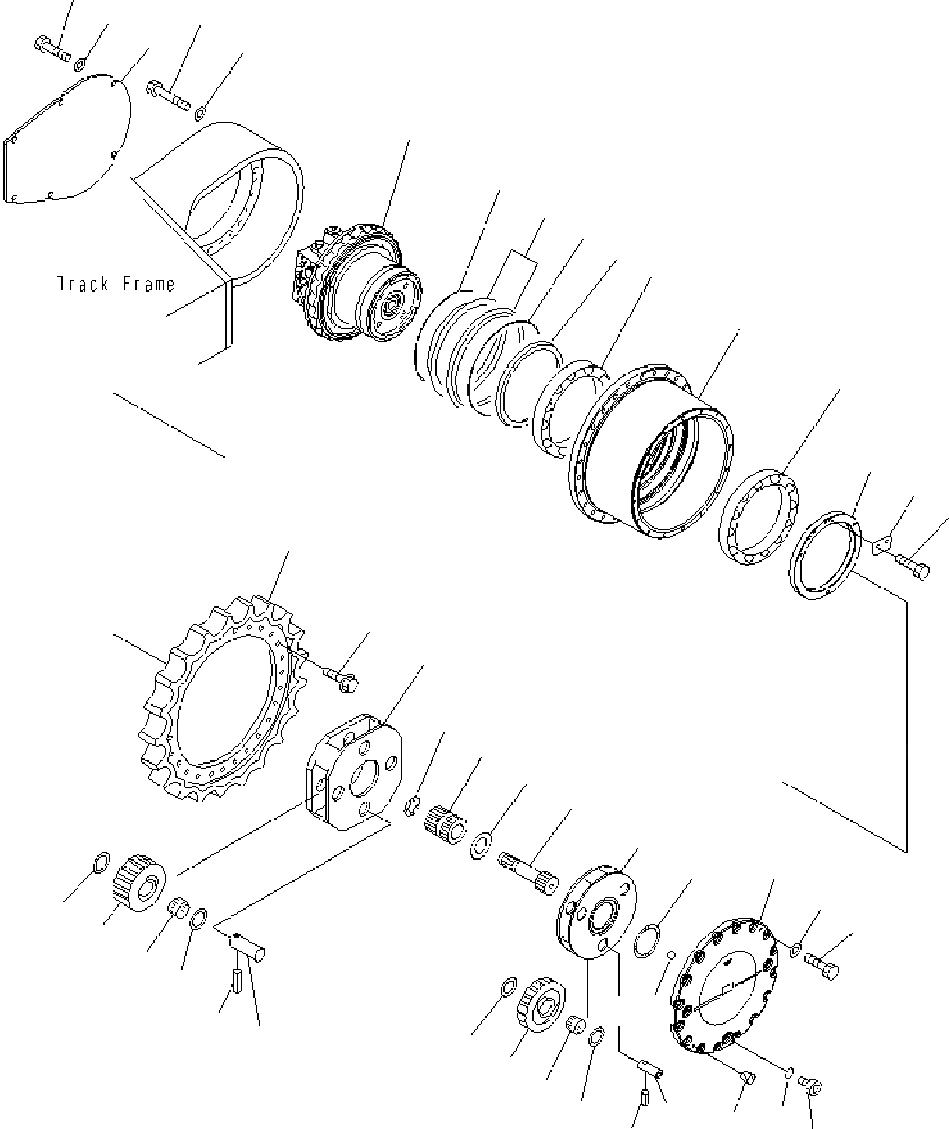 Track Frame