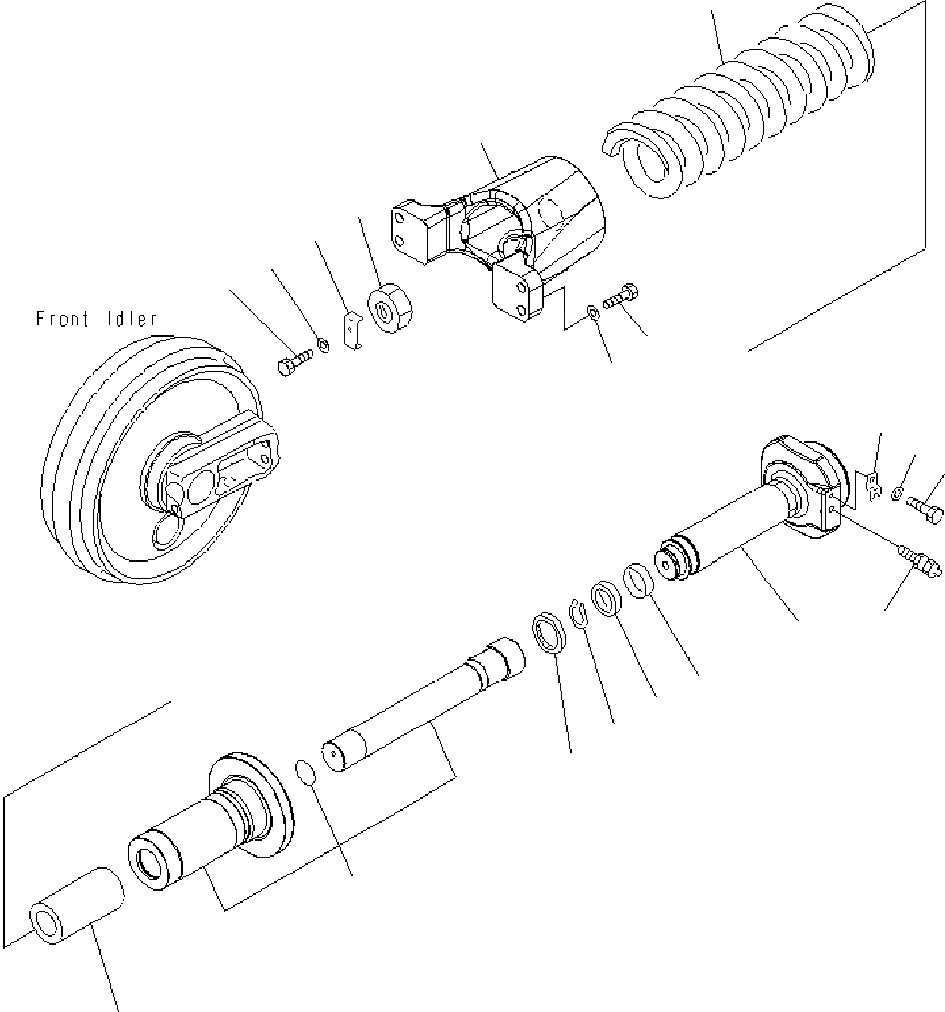 Front Idler