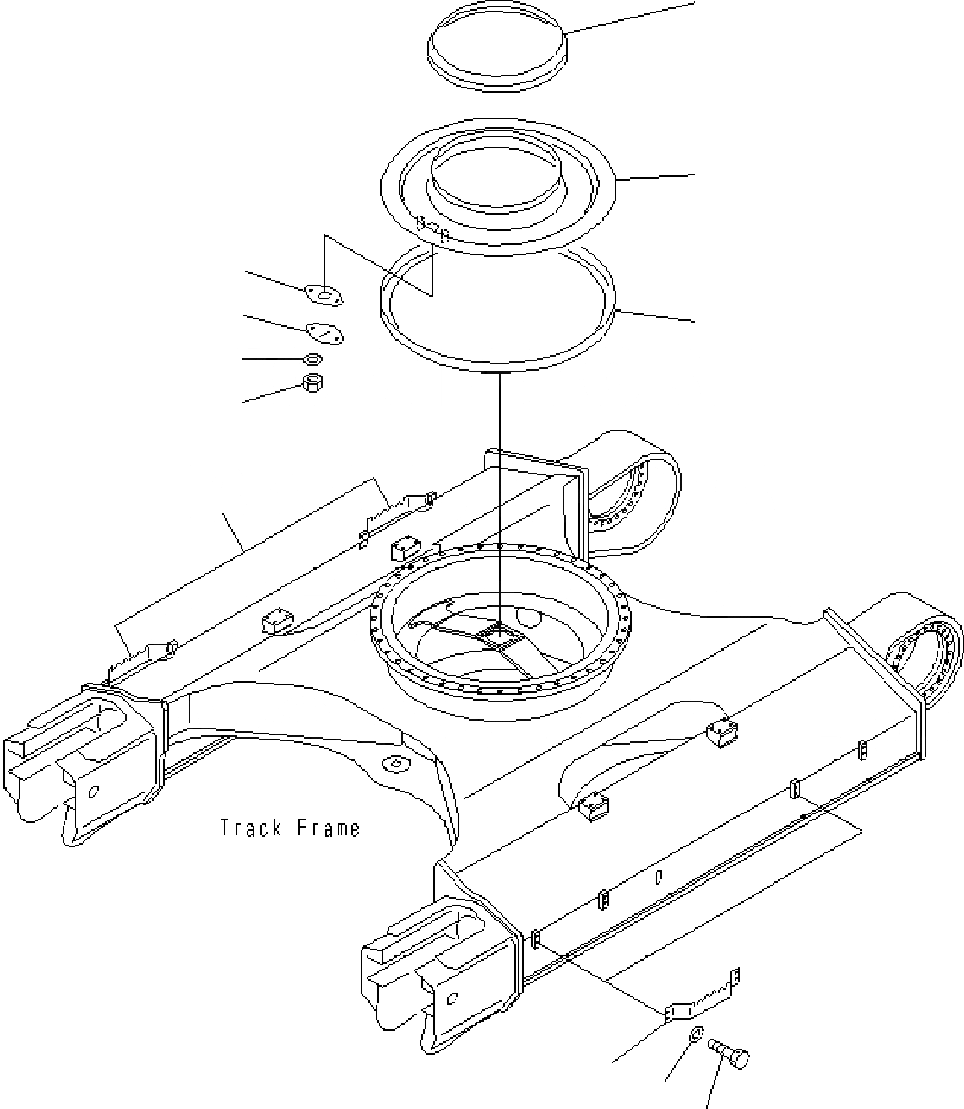 Track Frame