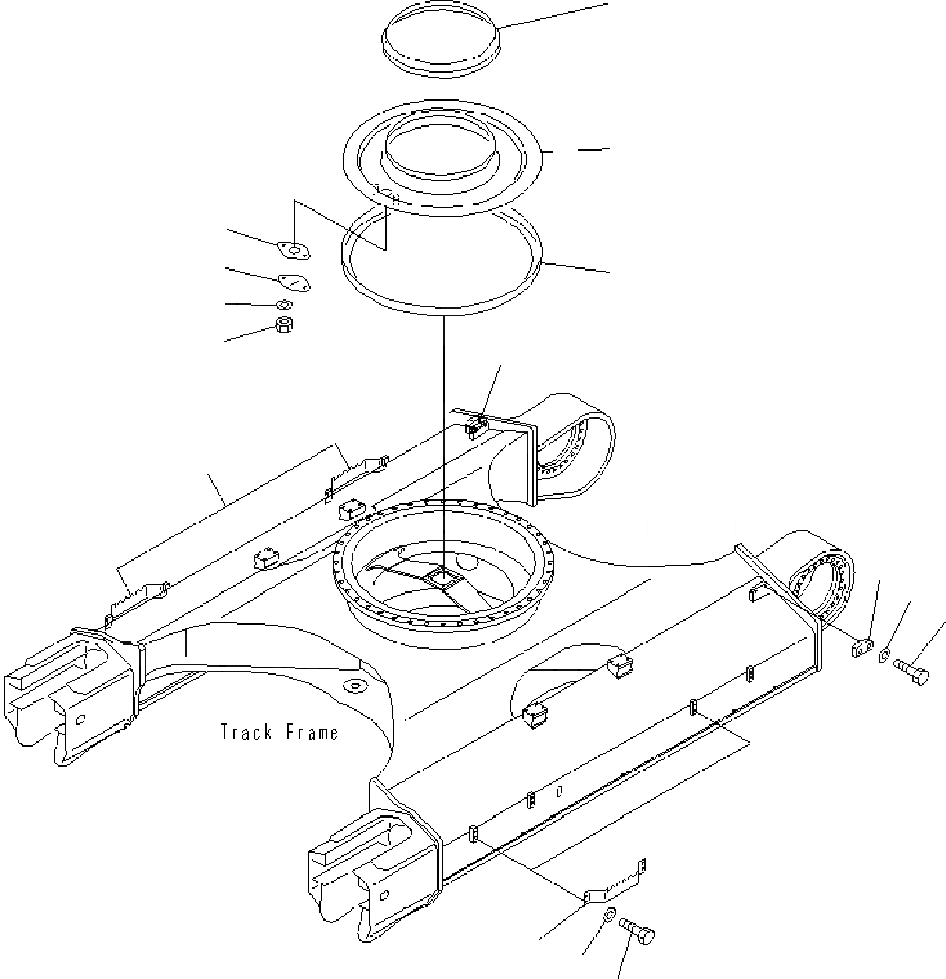 Track Frame