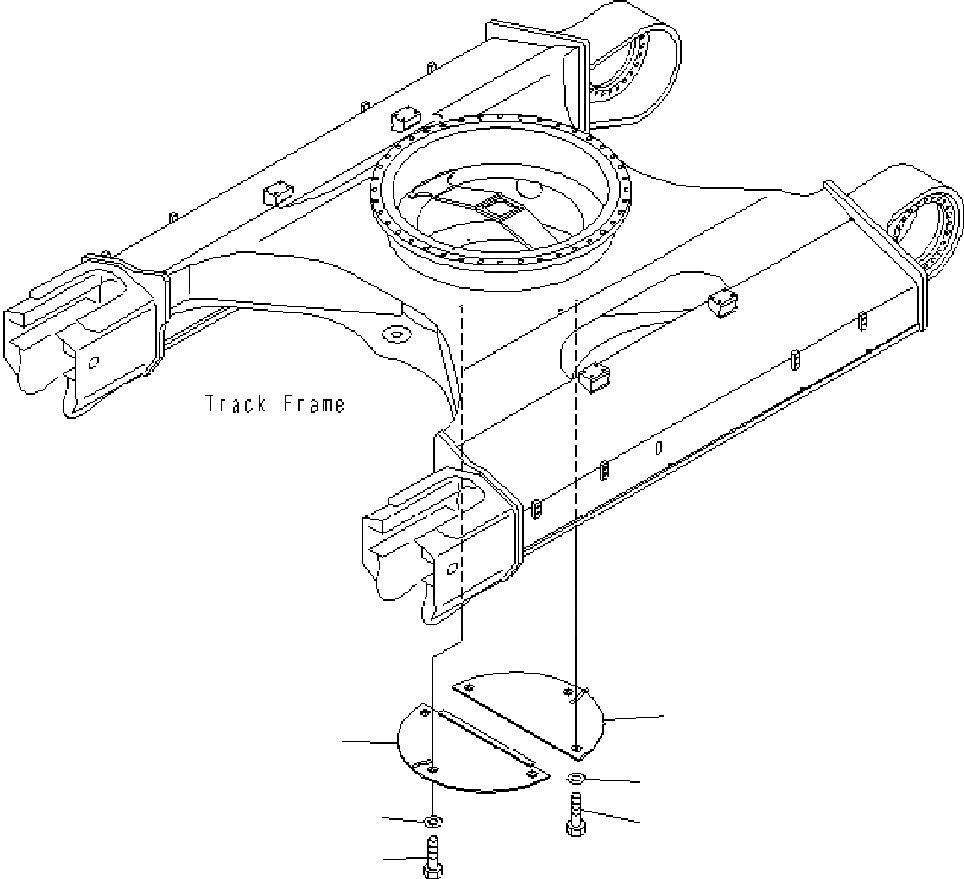 Track Frame