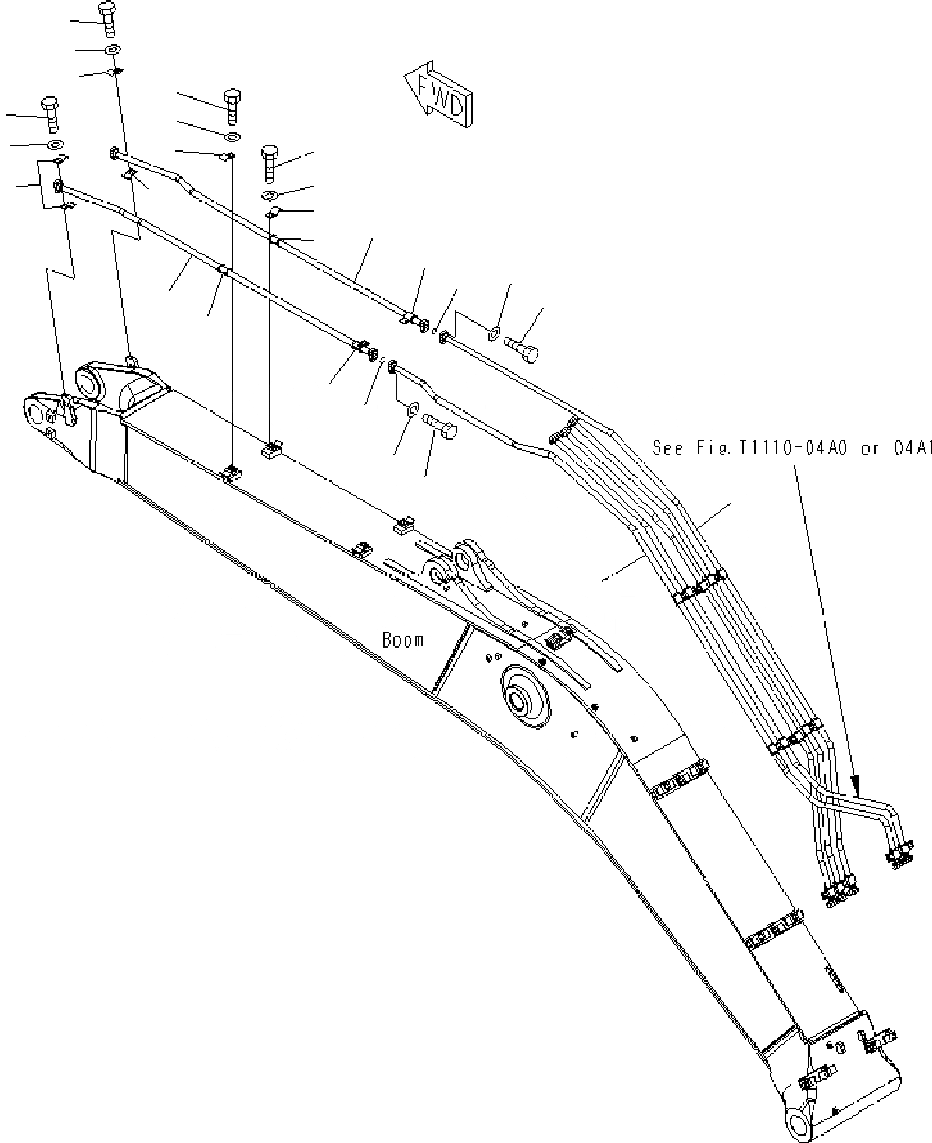 FWD

See Fig.T1110-04A0 or 04A1

Boom