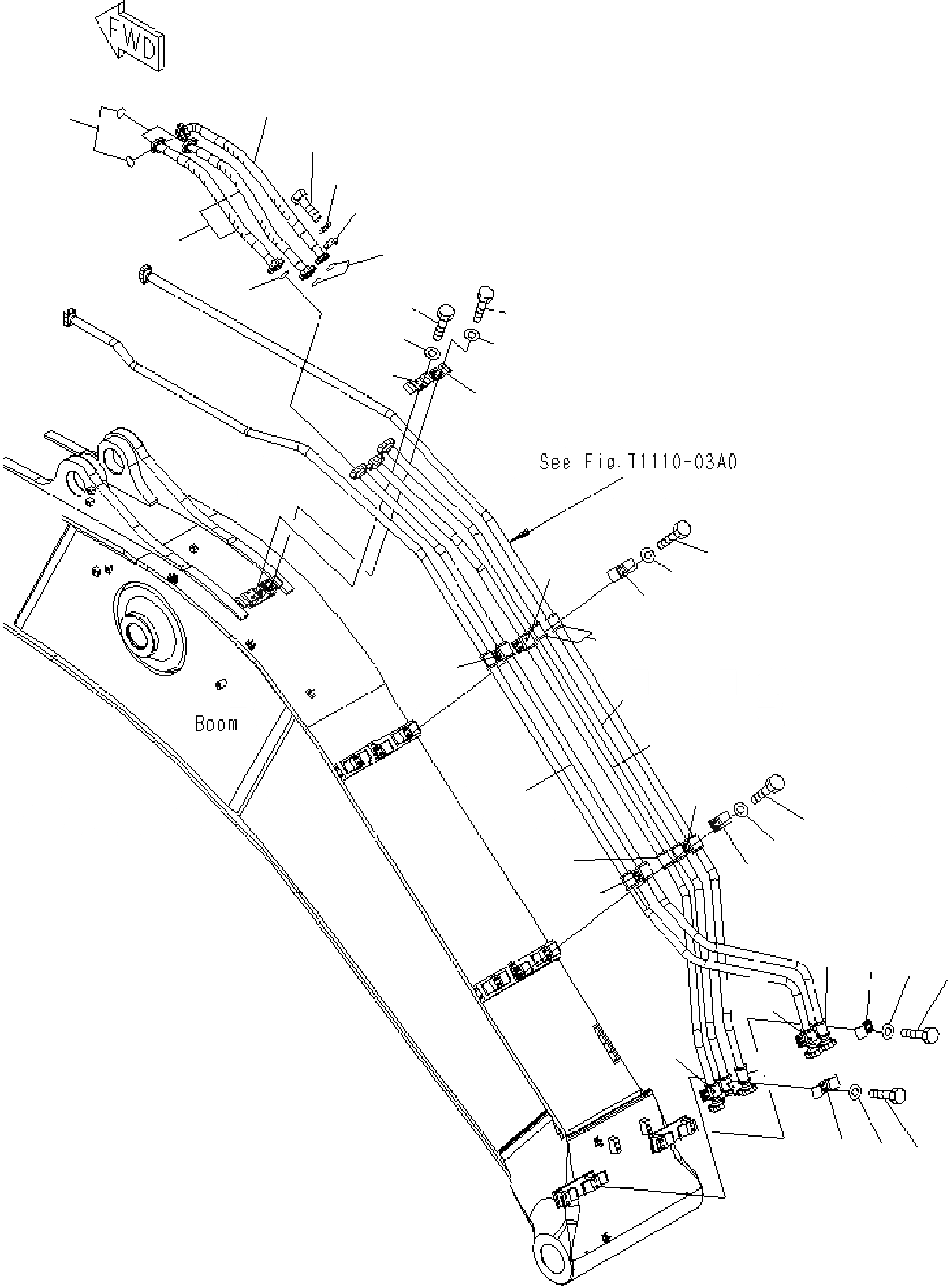 FWD

See Fig.T1110-03A0

Boom