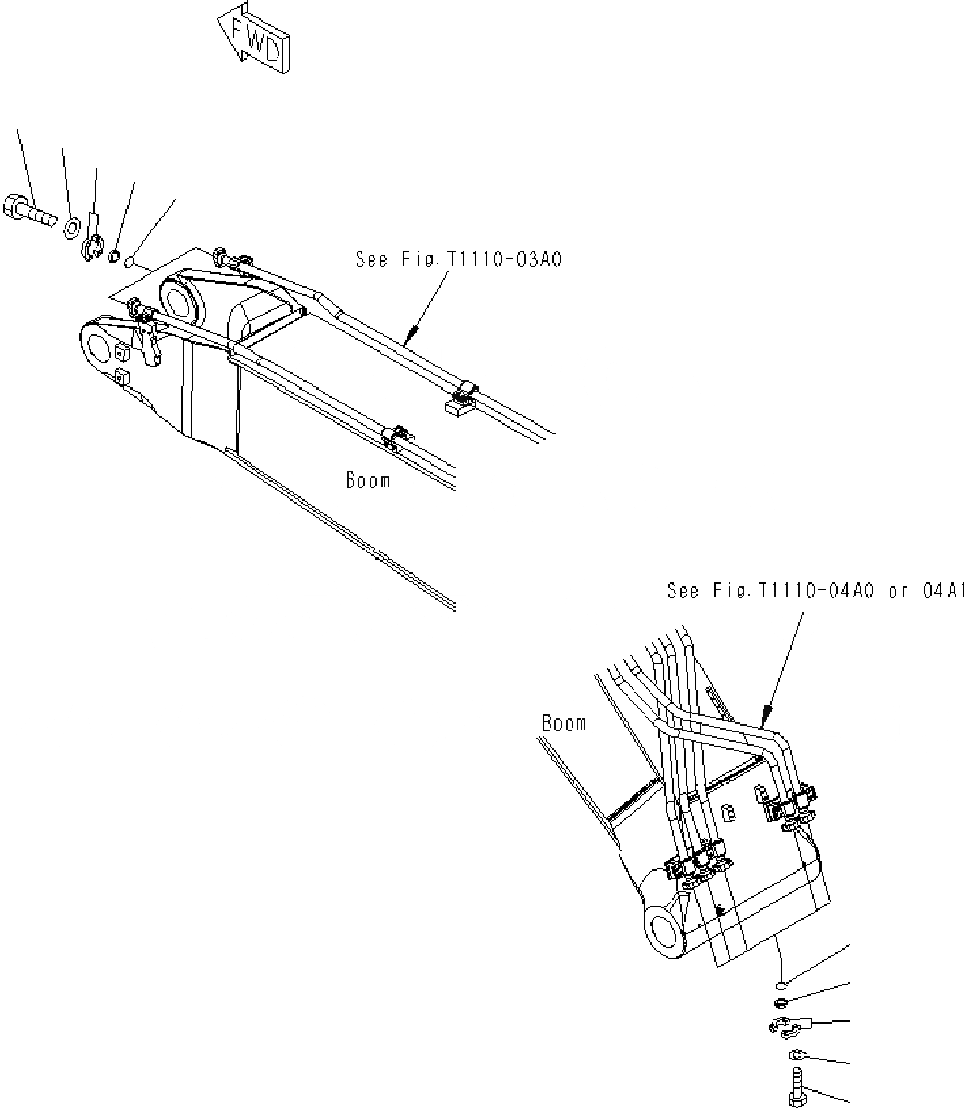 FWD

See Fig.T1110-03A0

Boom

See Fig.T1110-04A0 or 04A1

Boom