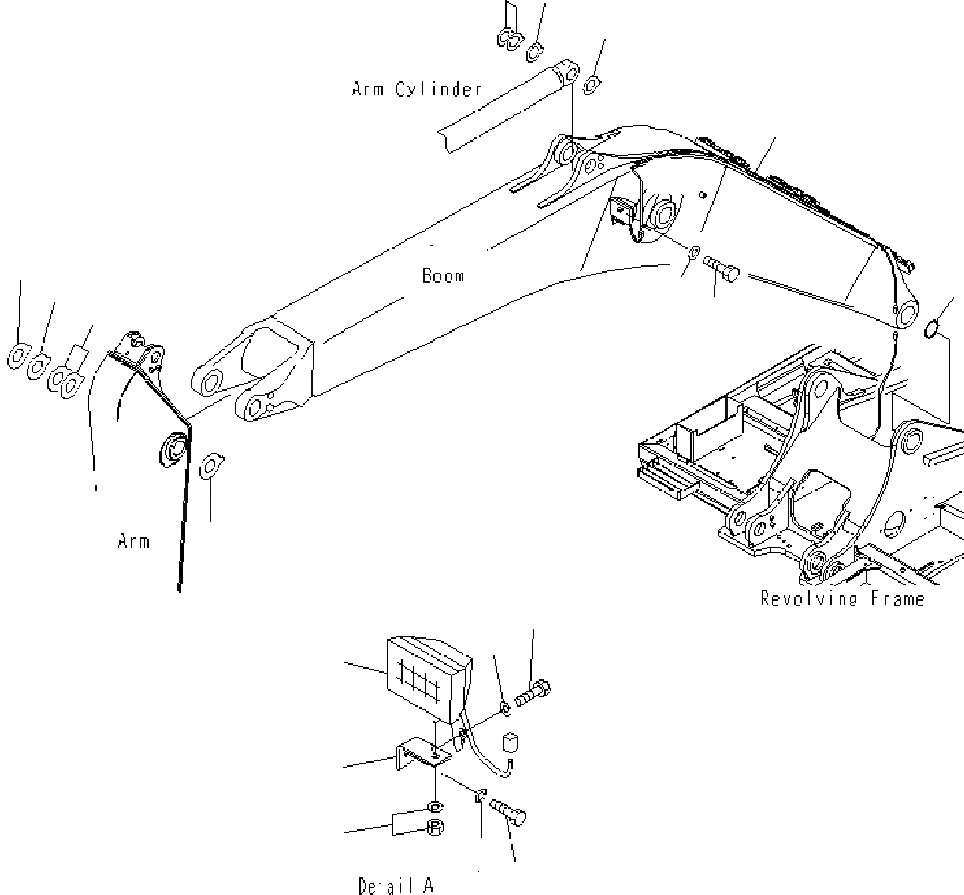 Arm Cylinder

Boom

Arm

Revolving Frame

Detail A