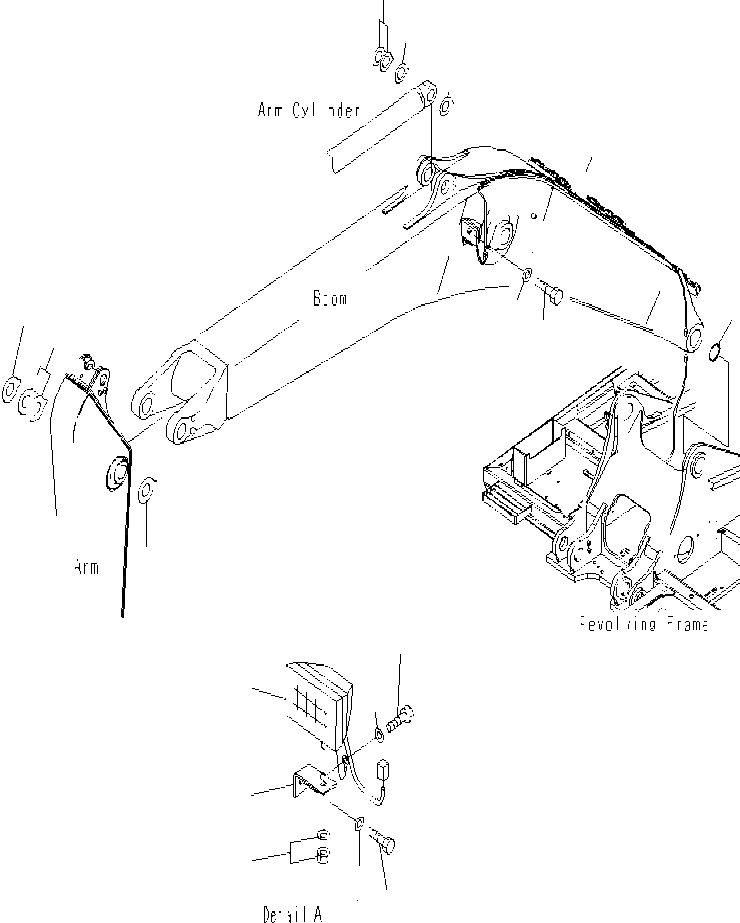 Arm Cylinder

Boom

Arm

Revolving Frame

Detail A