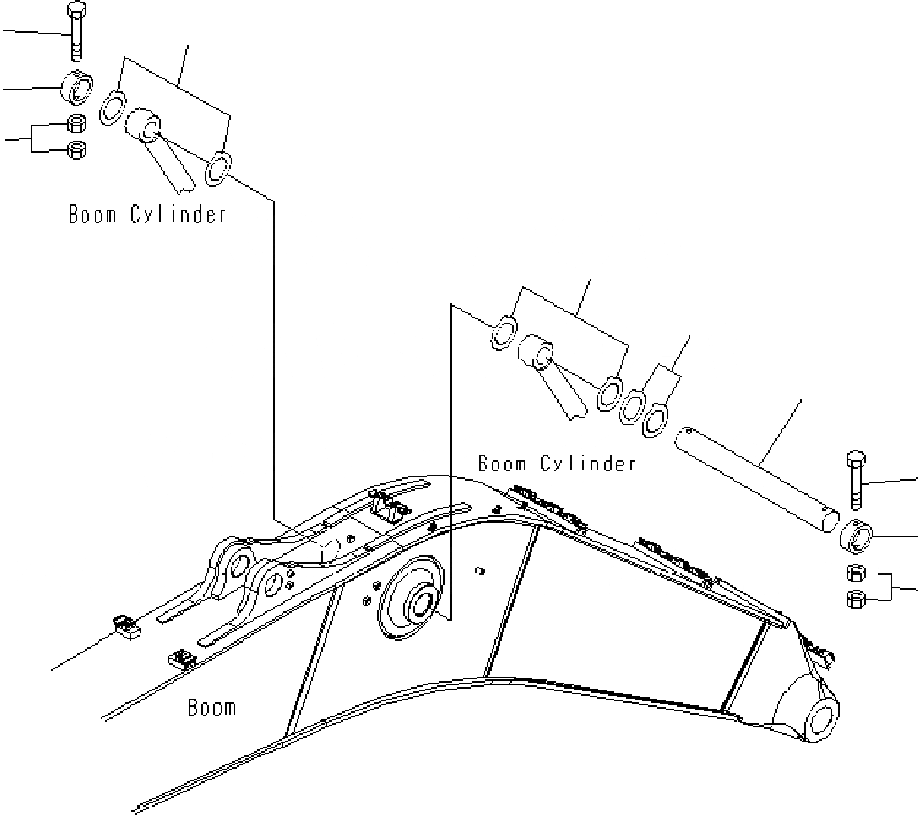 Boom Cylinder

Boom Cylinder

Boom