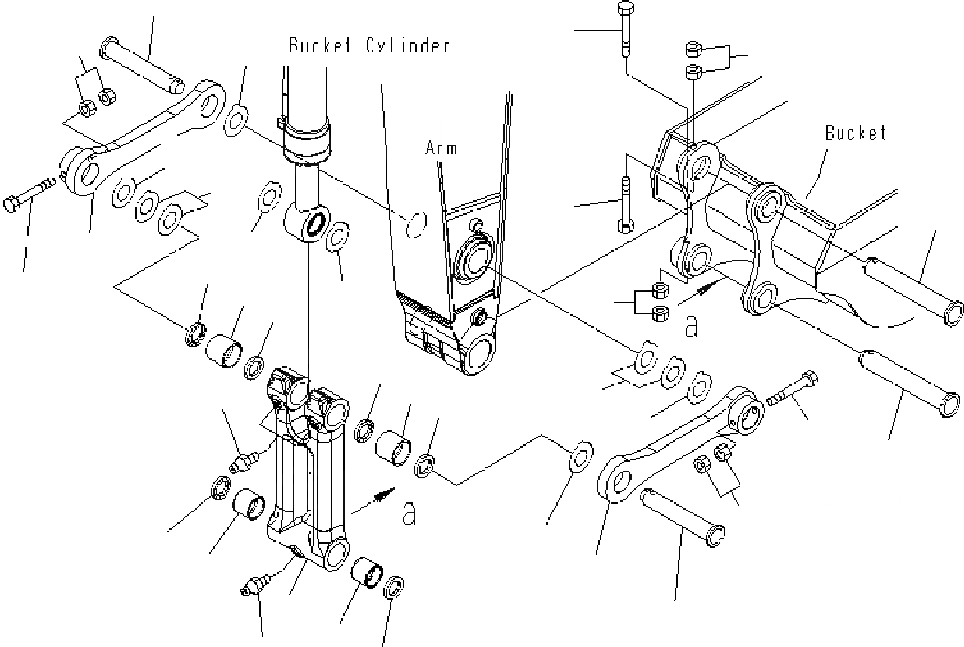 Bucket Cylinder
Arm
Bucket
a
a