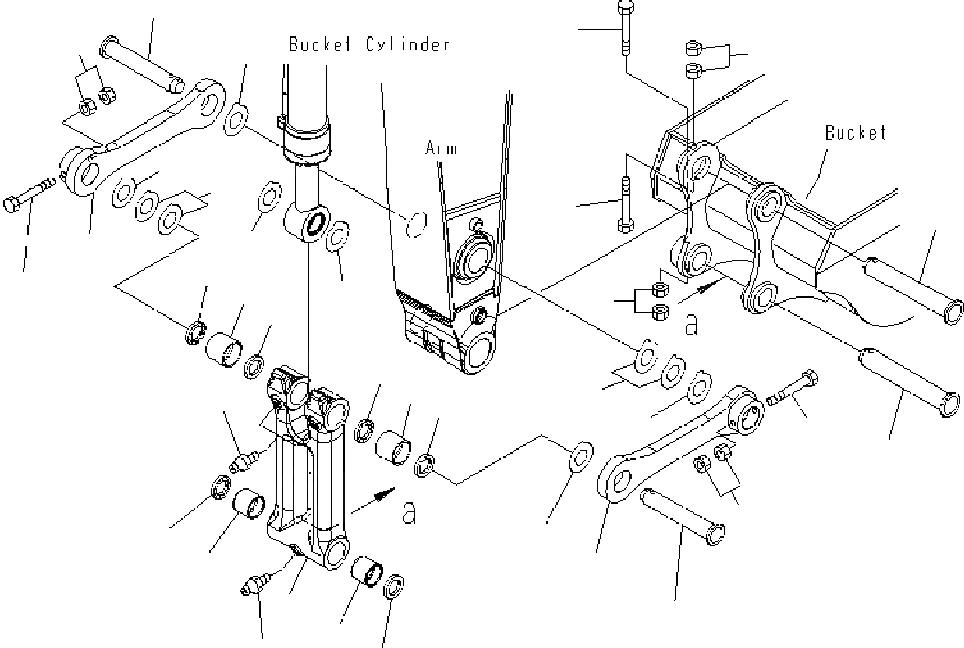 Bucket Cylinder

Arm

Bucket

a

a