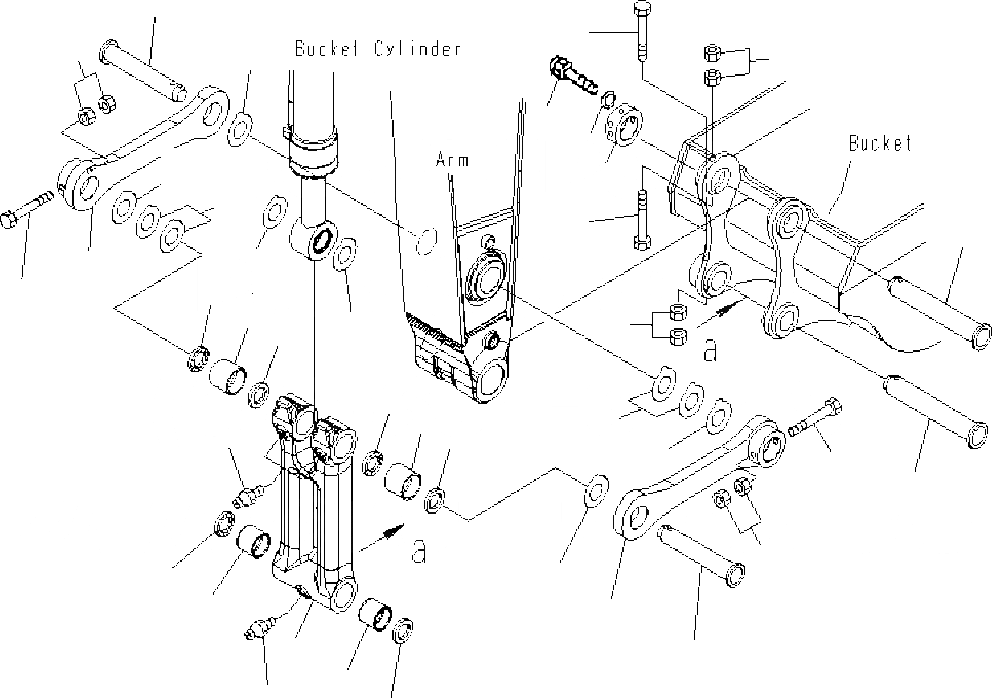 Bucket Cylinder

Arm

Bucket

a

a