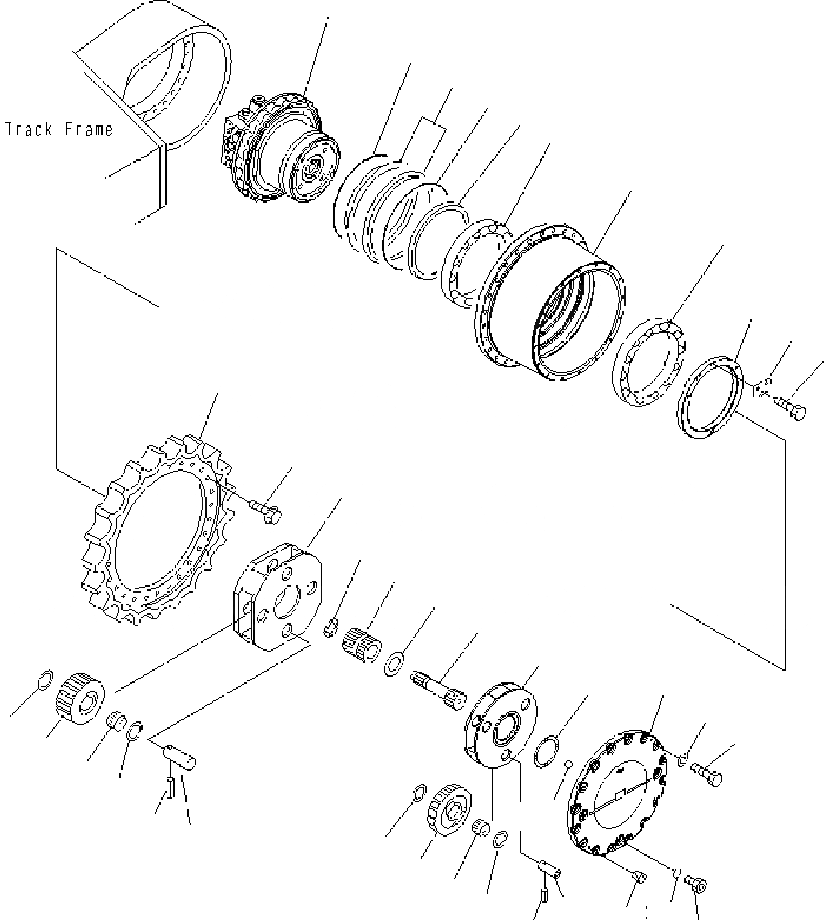 Track Frame